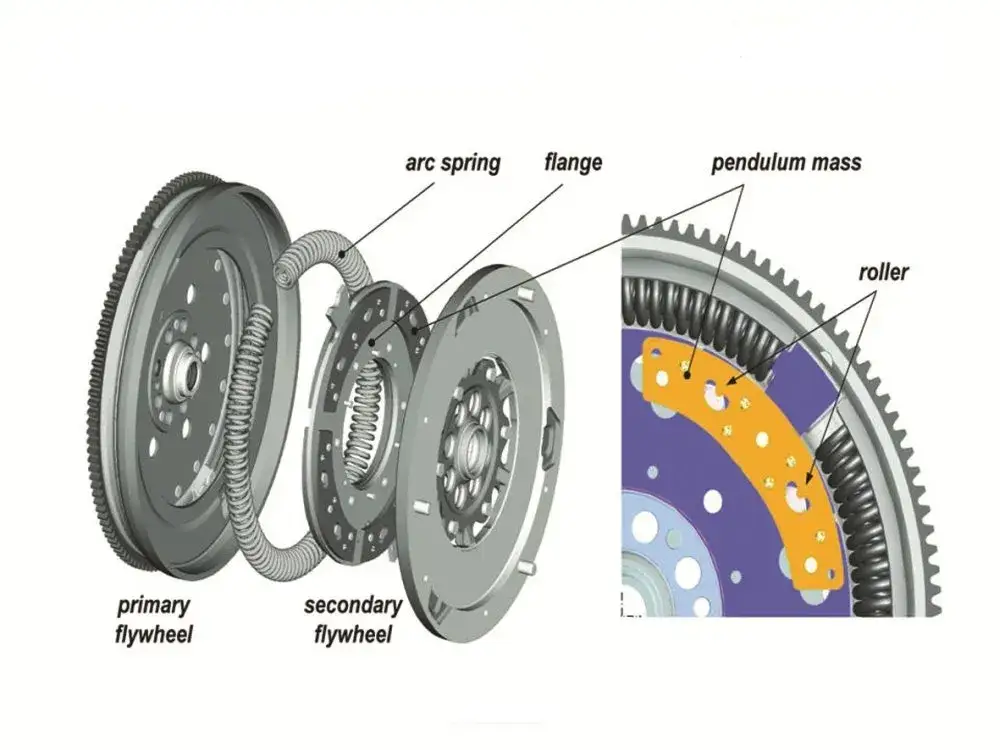 arc spring
flange
pendulum mass
roller
primary flywheel
secondary flywheel