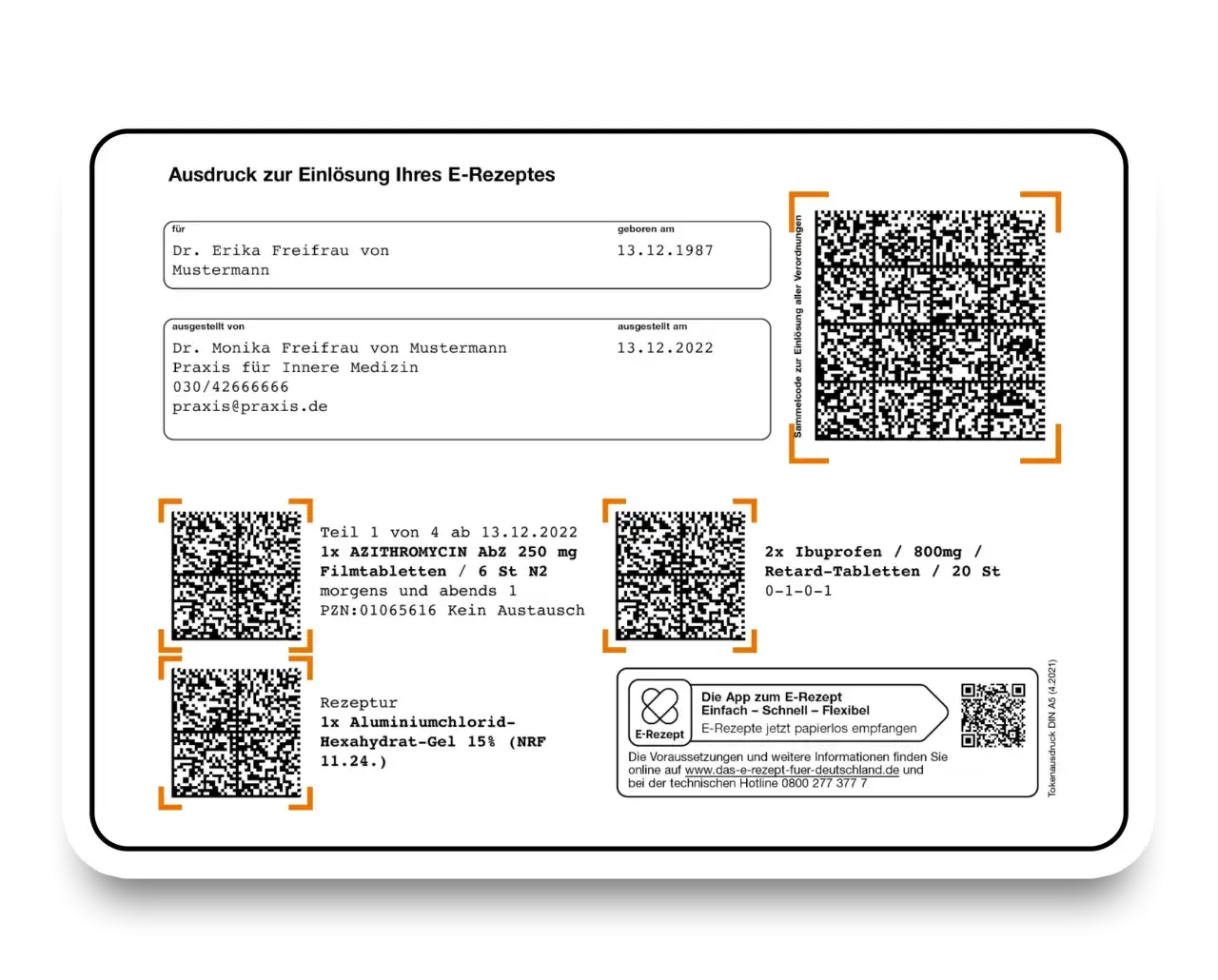 Ausdruck zur Einlösung Ihres E-Rezeptes

für
Dr. Erika Freifrau von Mustermann

geboren am
13.12.1987

ausgestellt von
Dr. Monika Freifrau von Mustermann
Praxis für Innere Medizin
030/42666666
praxis@praxis.de

ausgestellt am
13.12.2022

Sammelcode zur Einlösung aller Verordnungen

Teil 1 von 4 ab 13.12.2022
1x AZITHROMYCIN AbZ 250 mg Filmtabletten / 6 St N2
morgens und abends 1
PZN:01065616 Kein Austausch

2x Ibuprofen / 800mg / Retard-Tabletten / 20 St
0-1-0-1

Rezeptur
1x Aluminiumchlorid-Hexahydrat-Gel 15% (NRF 11.24.)

E-Rezept
Die App zum E-Rezept
Einfach – Schnell – Flexibel
E-Rezepte jetzt papierlos empfangen

Die Voraussetzungen und weitere Informationen finden Sie online auf www.das-e-rezept-fuer-deutschland.de und bei der technischen Hotline 0800 277 377 7

Tokenausdruck DIN A5 (4.2021)