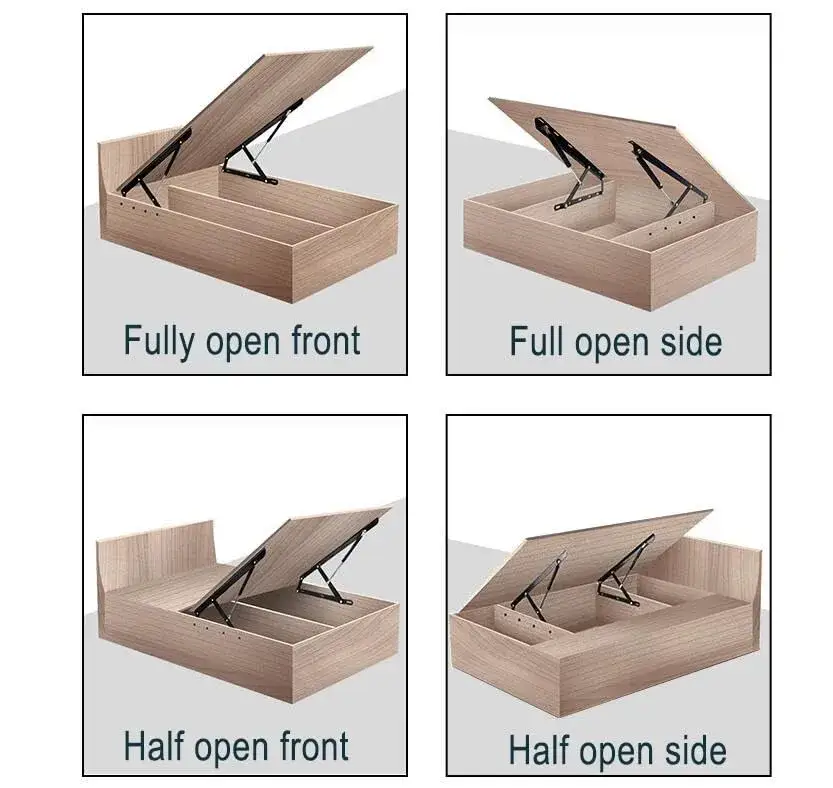 Fully open front

Full open side

Half open front

Half open side