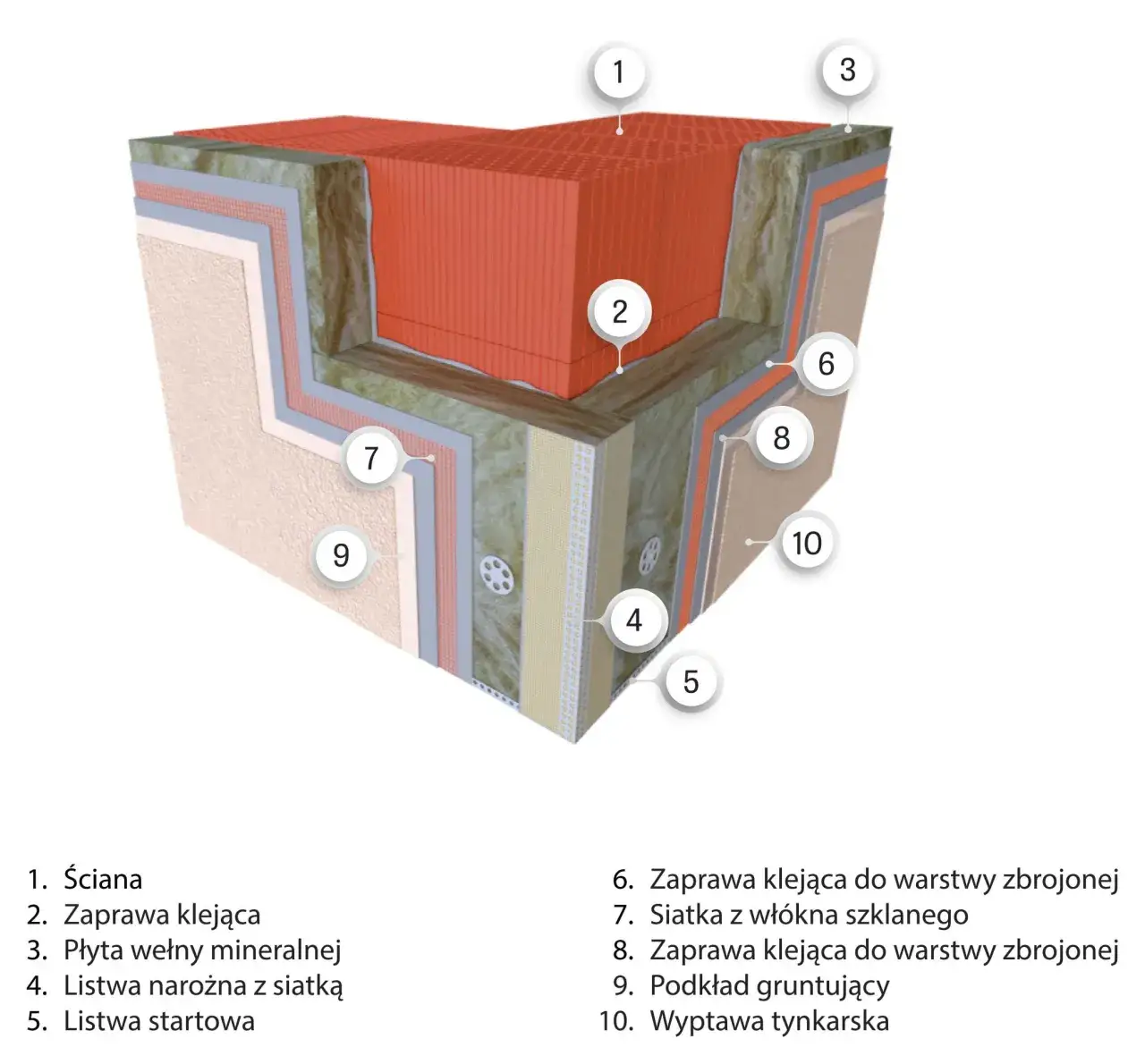 1
3
2
6
7
8
9
10
4
5

1. Ściana
2. Zaprawa klejąca
3. Płyta wełny mineralnej
4. Listwa narożna z siatką
5. Listwa startowa

6. Zaprawa klejąca do warstwy zbrojonej
7. Siatka z włókna szklanego
8. Zaprawa klejąca do warstwy zbrojonej
9. Podkład gruntujący
10. Wyptawa tynkarska