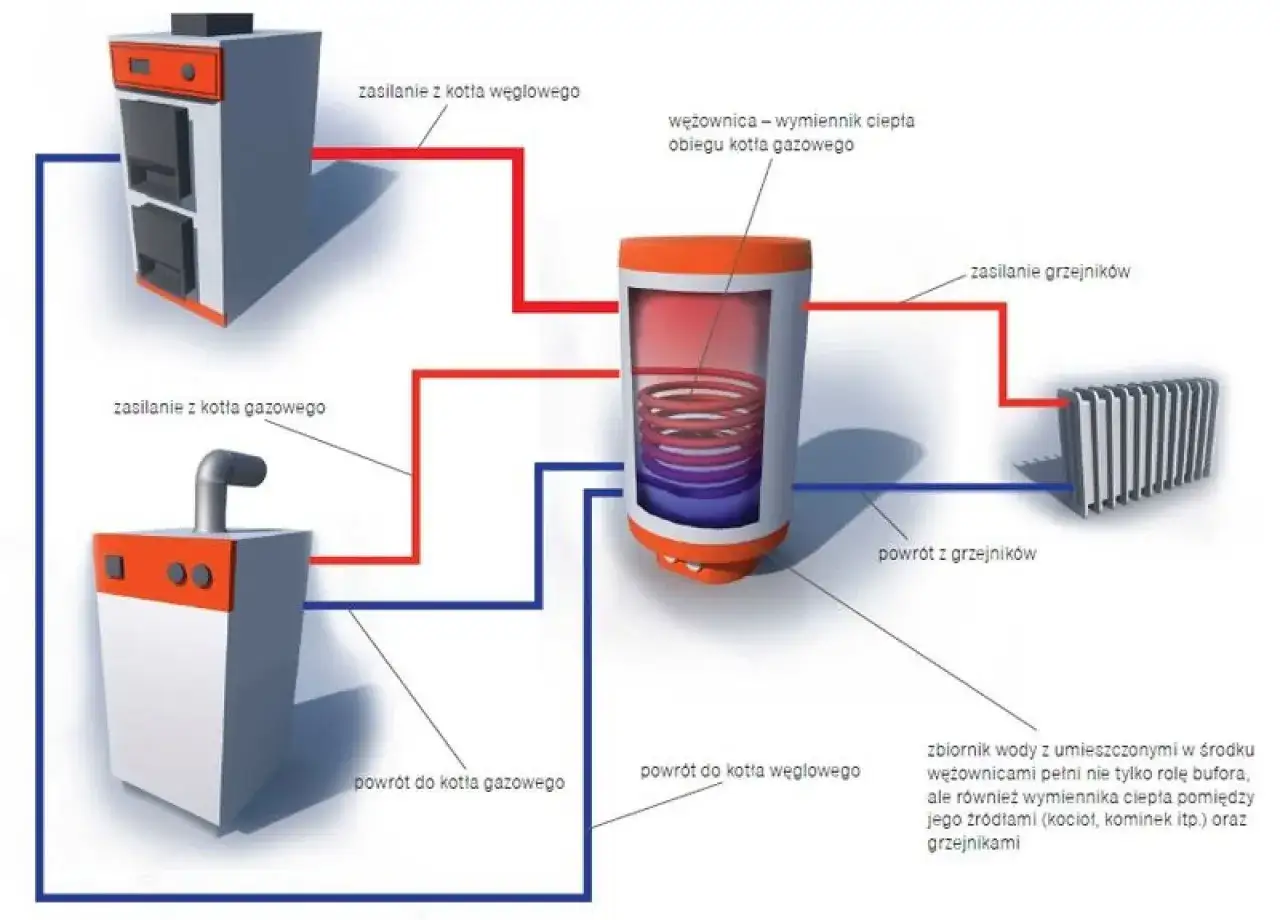 zasilanie z kotła węglowego

wężownica – wymiennik ciepła obiegu kotła gazowego

zasilanie grzejników

zasilanie z kotła gazowego

powrót z grzejników

powrót do kotła gazowego

powrót do kotła węglowego

zbiornik wody z umieszczonymi w środku wężownicami pełni nie tylko rolę bufora, ale również wymiennika ciepła pomiędzy jego źródłami (kocioł, kominek itp.) oraz grzejnikami