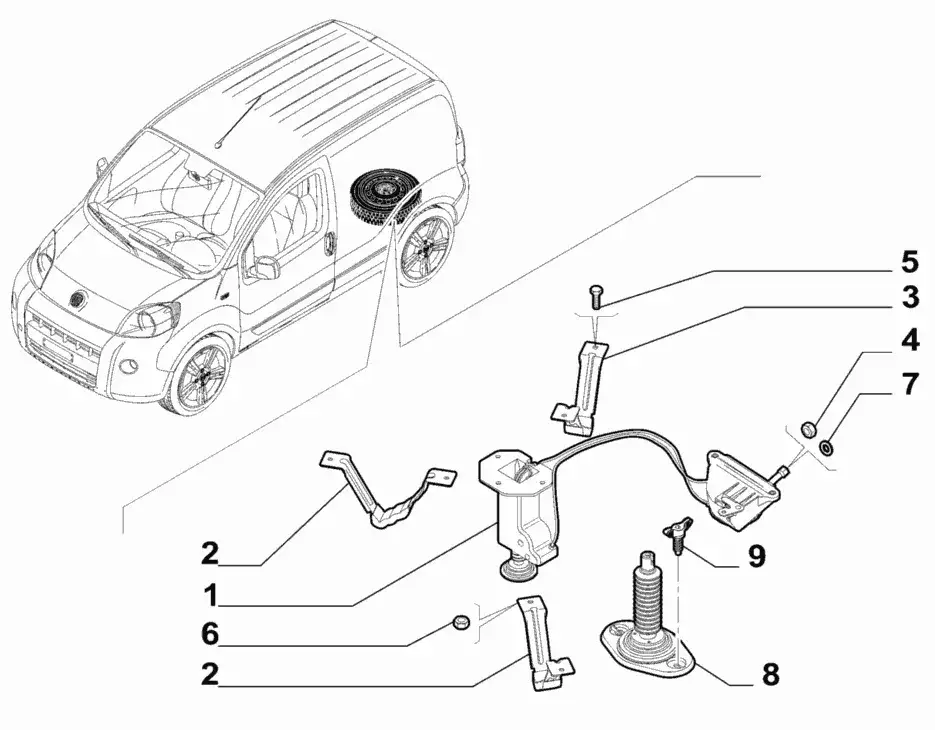 5
3
4
7
2
9
1
6
2
8