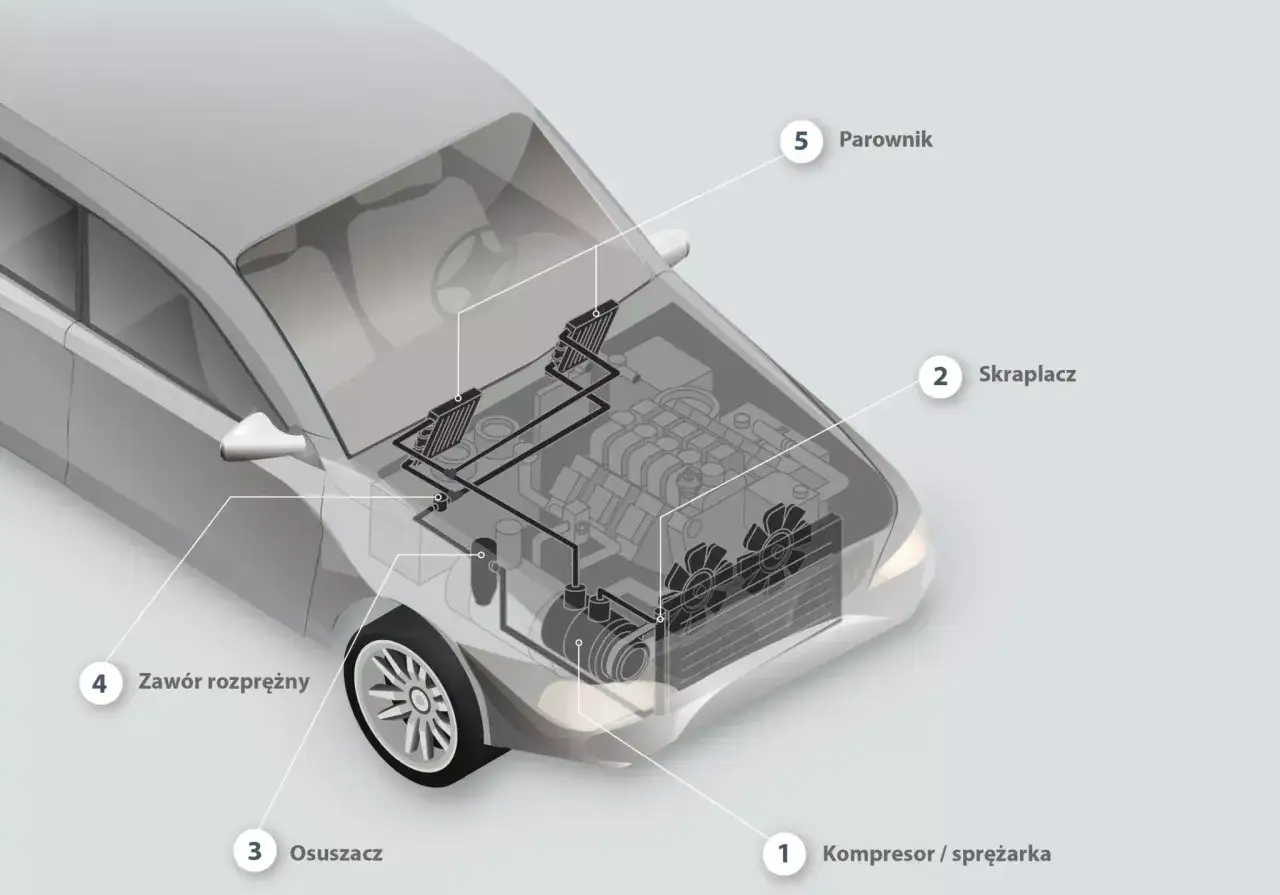 5 Parownik

2 Skraplacz

4 Zawór rozprężny

3 Osuszacz

1 Kompresor / sprężarka