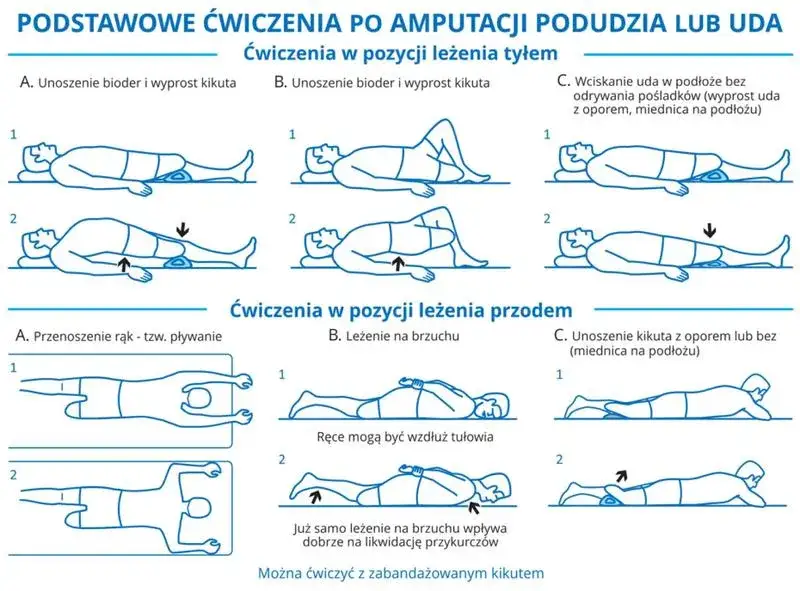 PODSTAWOWE ĆWICZENIA PO AMPUTACJI PODUDZIA LUB UDA

Ćwiczenia w pozycji leżenia tyłem

A. Unoszenie bioder i wyprost kikuta

1

2

B. Unoszenie bioder i wyprost kikuta

1

2

C. Wciskanie uda w podłoże bez odrywania pośladków (wyprost uda z oporem, miednica na podłożu)

1

2

Ćwiczenia w pozycji leżenia przodem

A. Przenoszenie rąk - tzw. pływanie

1

2

B. Leżenie na brzuchu

1

Ręce mogą być wzdłuż tułowia

2

Już samo leżenie na brzuchu wpływa dobrze na likwidację przykurczów

C. Unoszenie kikuta z oporem lub bez (miednica na podłożu)

1

2

Można ćwiczyć z zabandażowanym kikutem