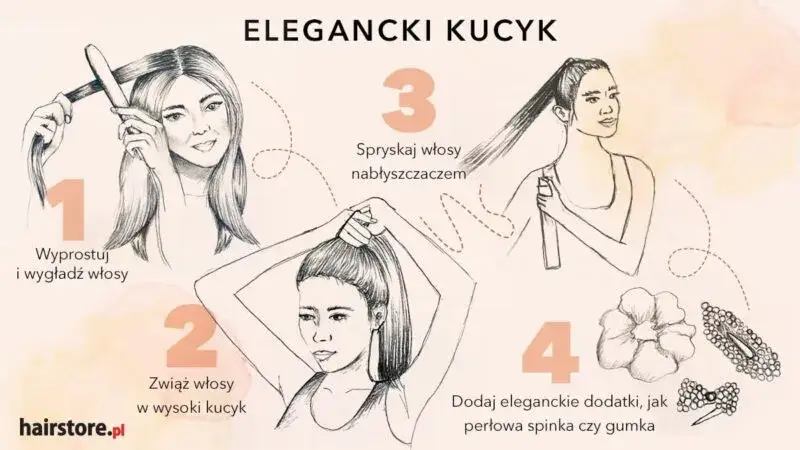 ELEGANCKI KUCYK

1
Wyprostuj i wygładź włosy

2
Zwiąż włosy w wysoki kucyk

3
Spryskaj włosy nabłyszczaczem

4
Dodaj eleganckie dodatki, jak perłowa spinka czy gumka

hairstore.pl