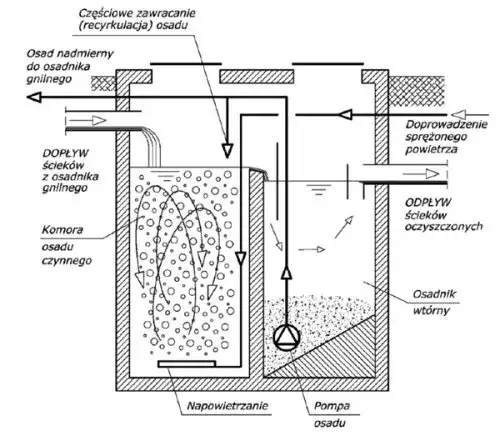 Częściowe zawracanie (recyrkulacja) osadu

Osad nadmierny do osadnika gnilnego

Doprowadzenie sprężonego powietrza

DOPŁYW ścieków z osadnika gnilnego

ODPŁYW ścieków oczyszczonych

Komora osadu czynnego

Osadnik wtórny

Napowietrzanie

Pompa osadu