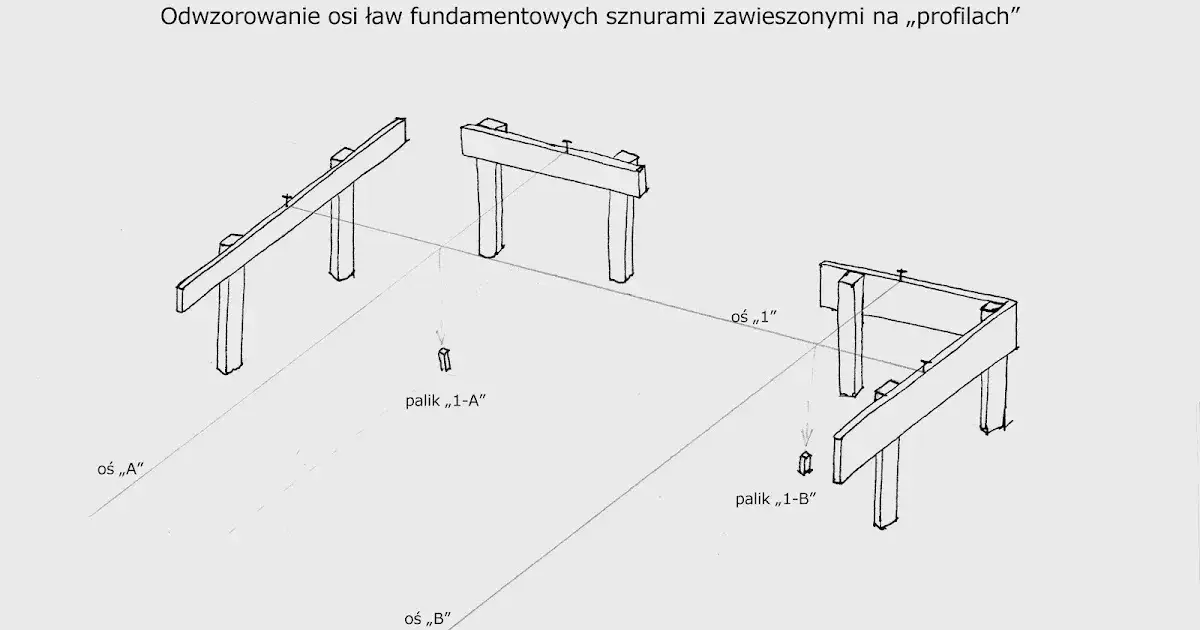 Odwzorowanie osi ław fundamentowych sznurami zawieszonymi na „profilach”

oś „1”

palik „1-A”

oś „A”

palik „1-B”

oś „B”