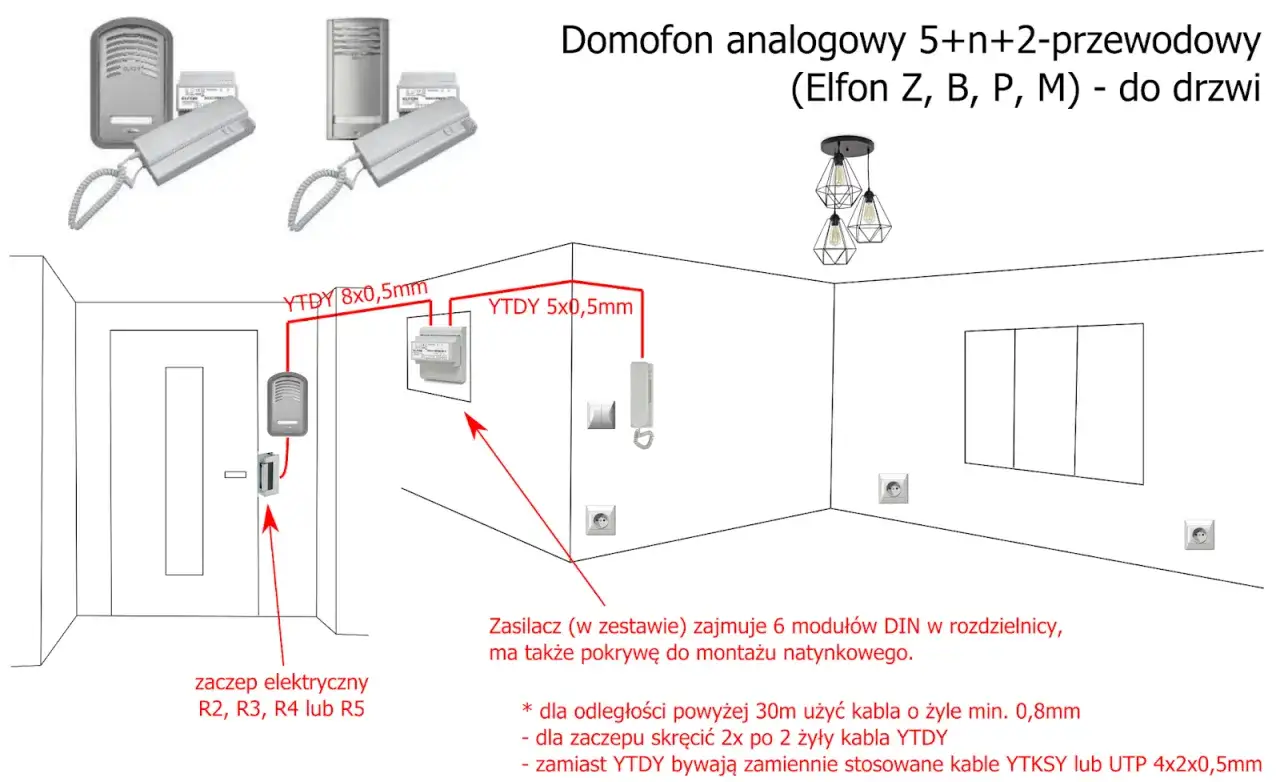 Domofon analogowy 5+n+2-przewodowy
(Elfon Z, B, P, M) - do drzwi

YTDY 8x0,5mm

YTDY 5x0,5mm

Zasilacz (w zestawie) zajmuje 6 modułów DIN w rozdzielnicy,
ma także pokrywę do montażu natynkowego.

zaczep elektryczny
R2, R3, R4 lub R5

* dla odległości powyżej 30m użyć kabla o żyle min. 0,8mm
- dla zaczepu skręcić 2x po 2 żyły kabla YTDY
- zamiast YTDY bywają zamiennie stosowane kable YTKSY lub UTP 4x2x0,5mm