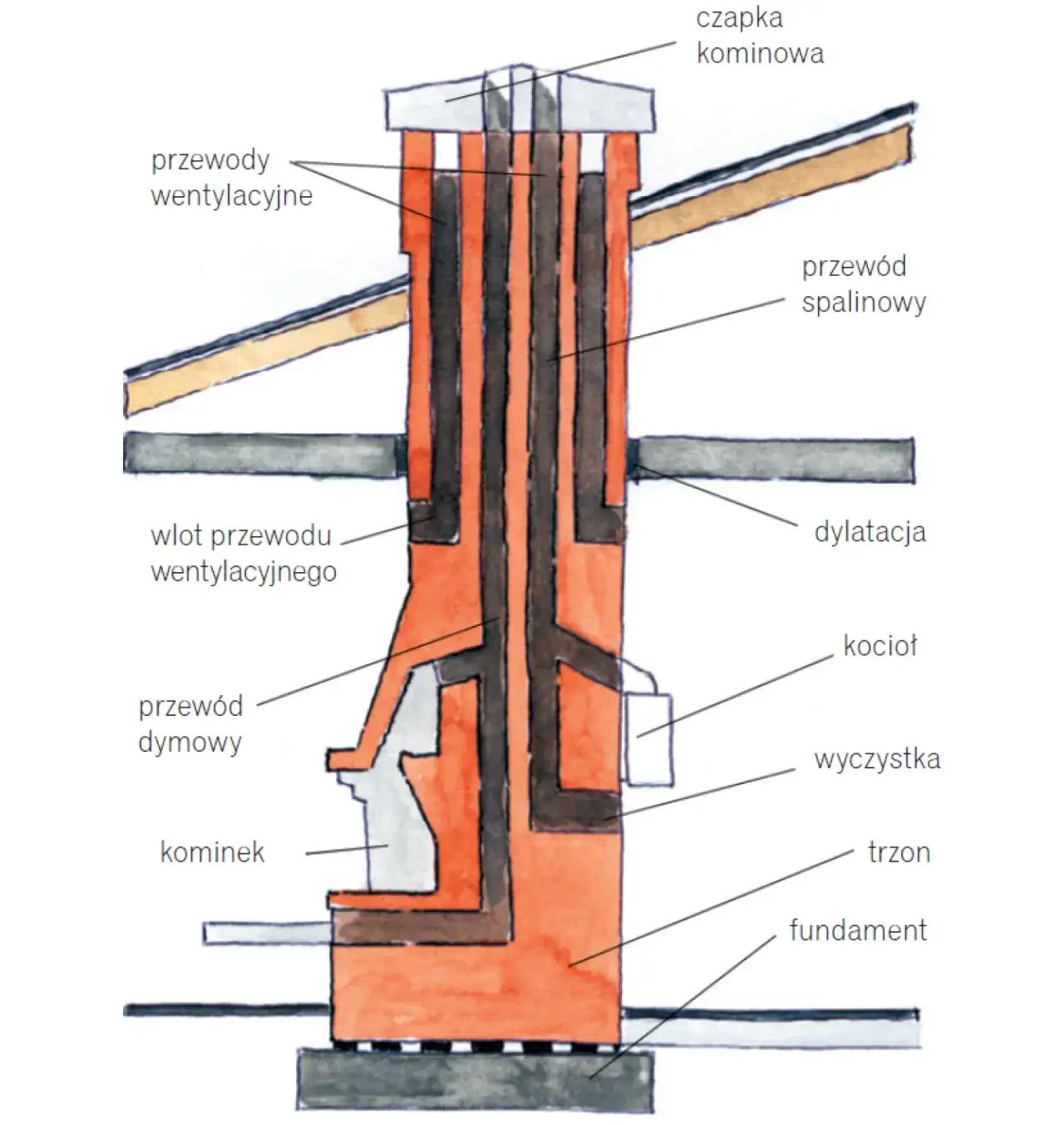 czapka kominowa

przewody wentylacyjne

przewód spalinowy

wlot przewodu wentylacyjnego

dylatacja

kocioł

przewód dymowy

wyczystka

kominek

trzon

fundament