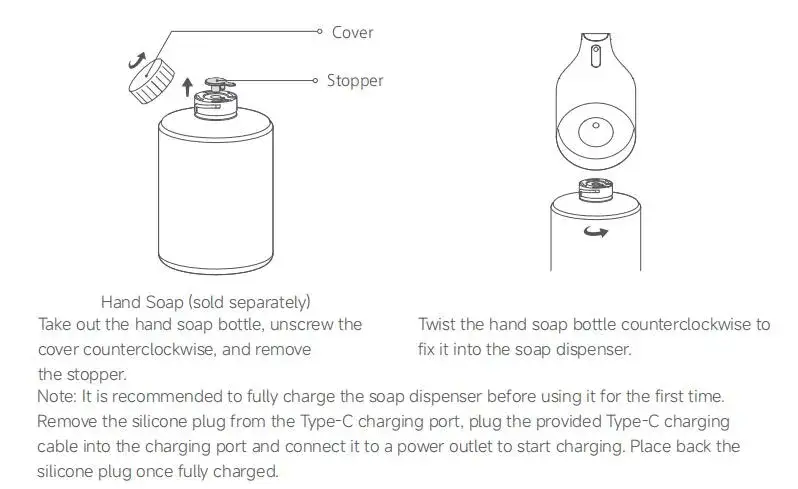 Cover

Stopper

Hand Soap (sold separately)

Take out the hand soap bottle, unscrew the cover counterclockwise, and remove the stopper.

Twist the hand soap bottle counterclockwise to fix it into the soap dispenser.

Note: It is recommended to fully charge the soap dispenser before using it for the first time. Remove the silicone plug from the Type-C charging port, plug the provided Type-C charging cable into the charging port and connect it to a power outlet to start charging. Place back the silicone plug once fully charged.