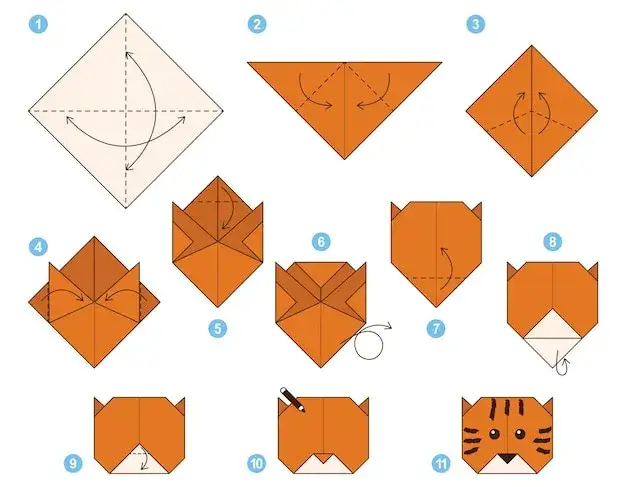 1

2

3

4

5

6

7

8

9

10

11