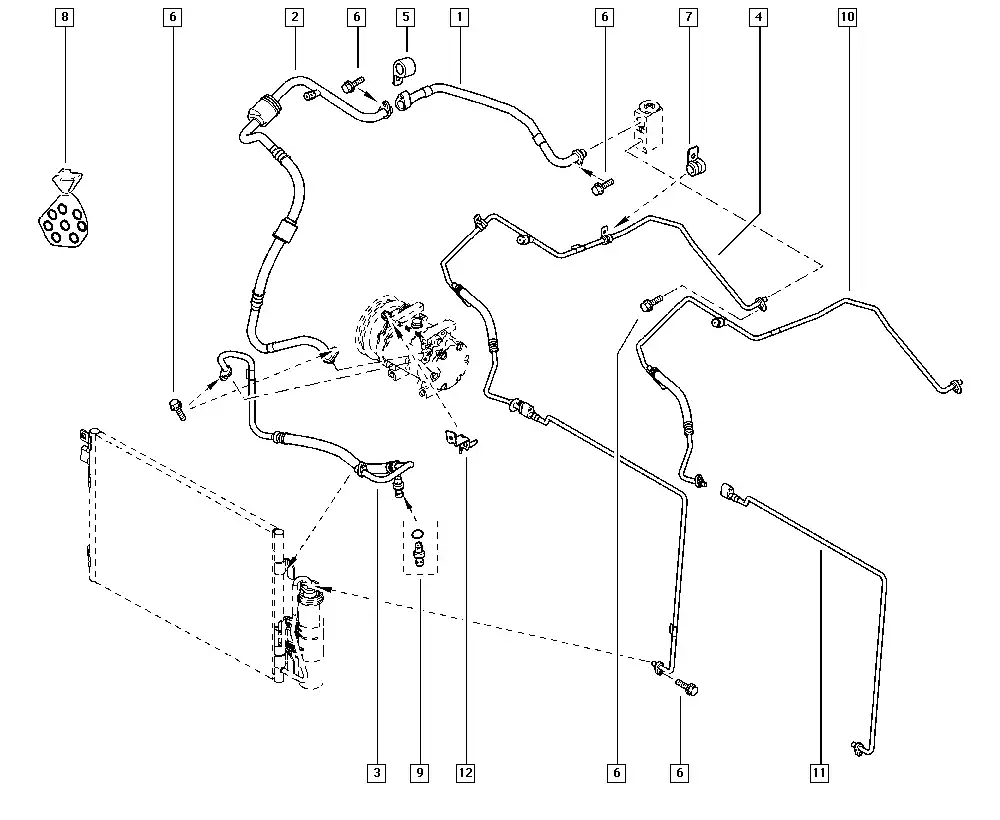 8
6
2
6
5
1
6
7
4
10
3
9
12
6
6
11