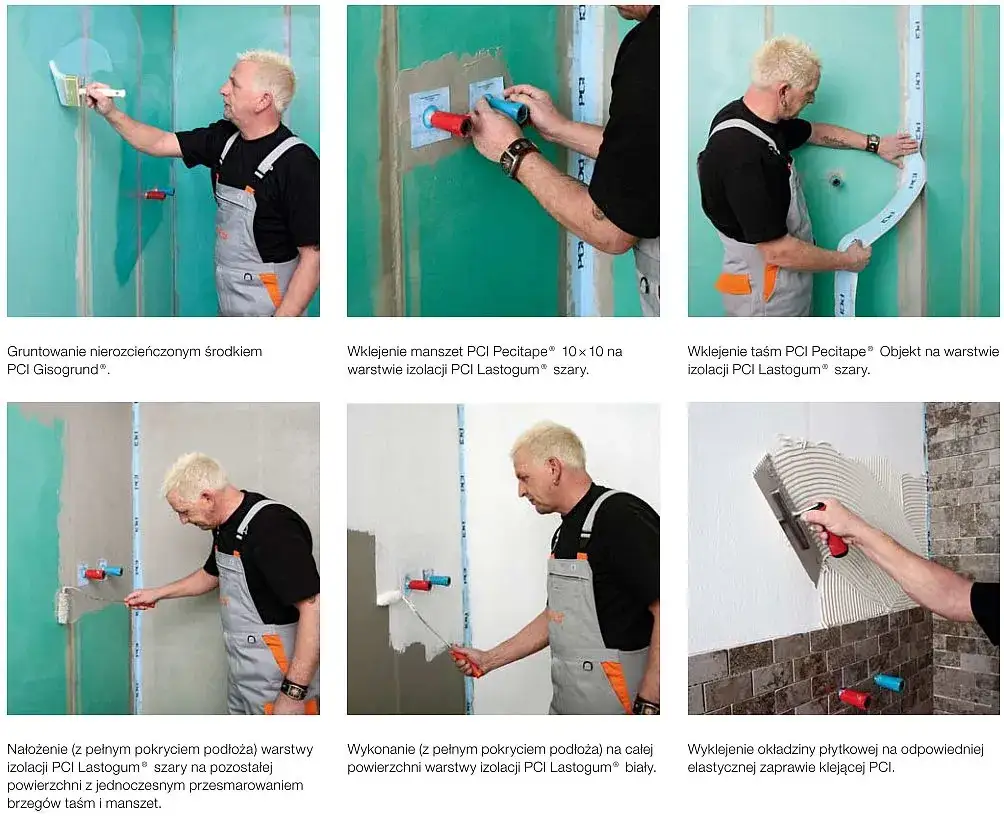 Gruntowanie nierozcieńczonym środkiem PCI Gisogrund®.

Wklejenie manszet PCI Pecitape® 10×10 na warstwie izolacji PCI Lastogum® szary.

Wklejenie taśm PCI Pecitape® Objekt na warstwie izolacji PCI Lastogum® szary.

Nałożenie (z pełnym pokryciem podłoża) warstwy izolacji PCI Lastogum® szary na pozostałej powierzchni z jednoczesnym przesmarowaniem brzegów taśm i manszet.

Wykonanie (z pełnym pokryciem podłoża) na całej powierzchni warstwy izolacji PCI Lastogum® biały.

Wyklejenie okładziny płytkowej na odpowiedniej elastycznej zaprawie klejącej PCI.