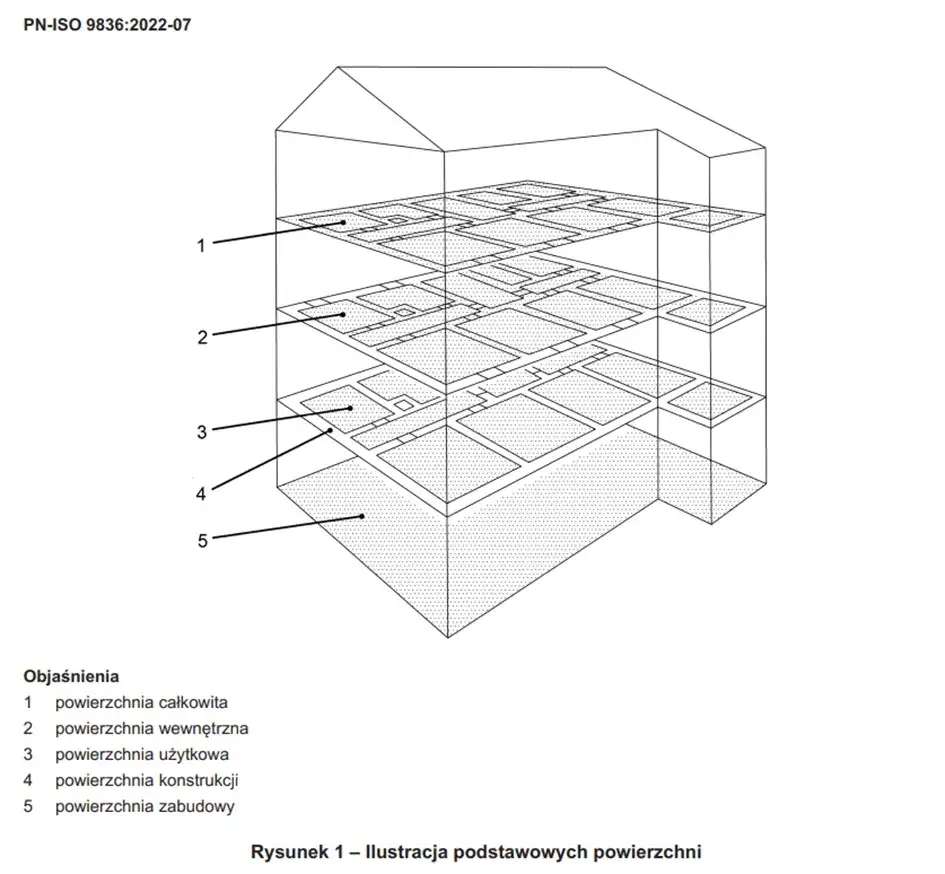 PN-ISO 9836:2022-07

1

2

3

4

5

Objaśnienia
1 powierzchnia całkowita
2 powierzchnia wewnętrzna
3 powierzchnia użytkowa
4 powierzchnia konstrukcji
5 powierzchnia zabudowy

Rysunek 1 – Ilustracja podstawowych powierzchni