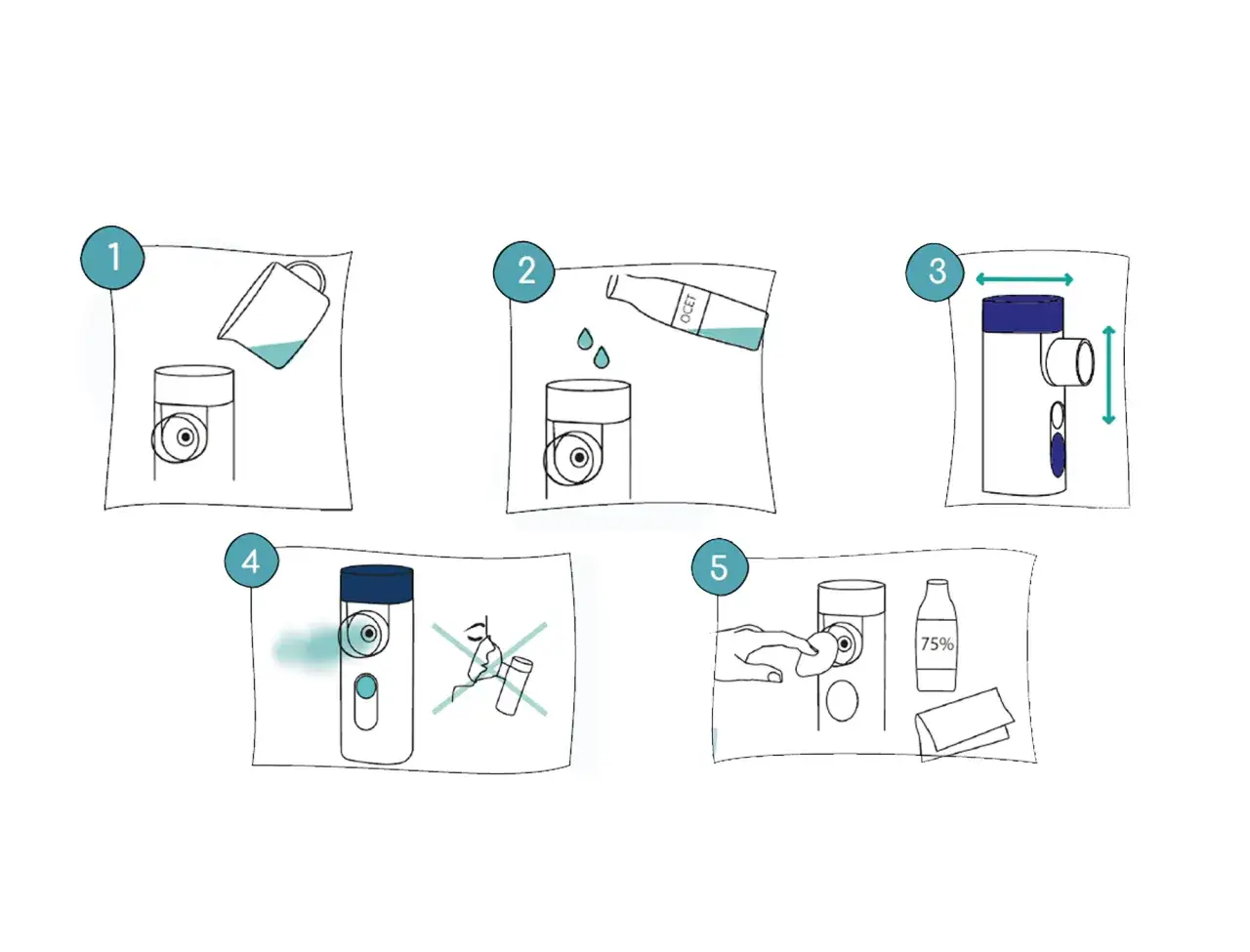 1

2

OCET

3

4

5

75%