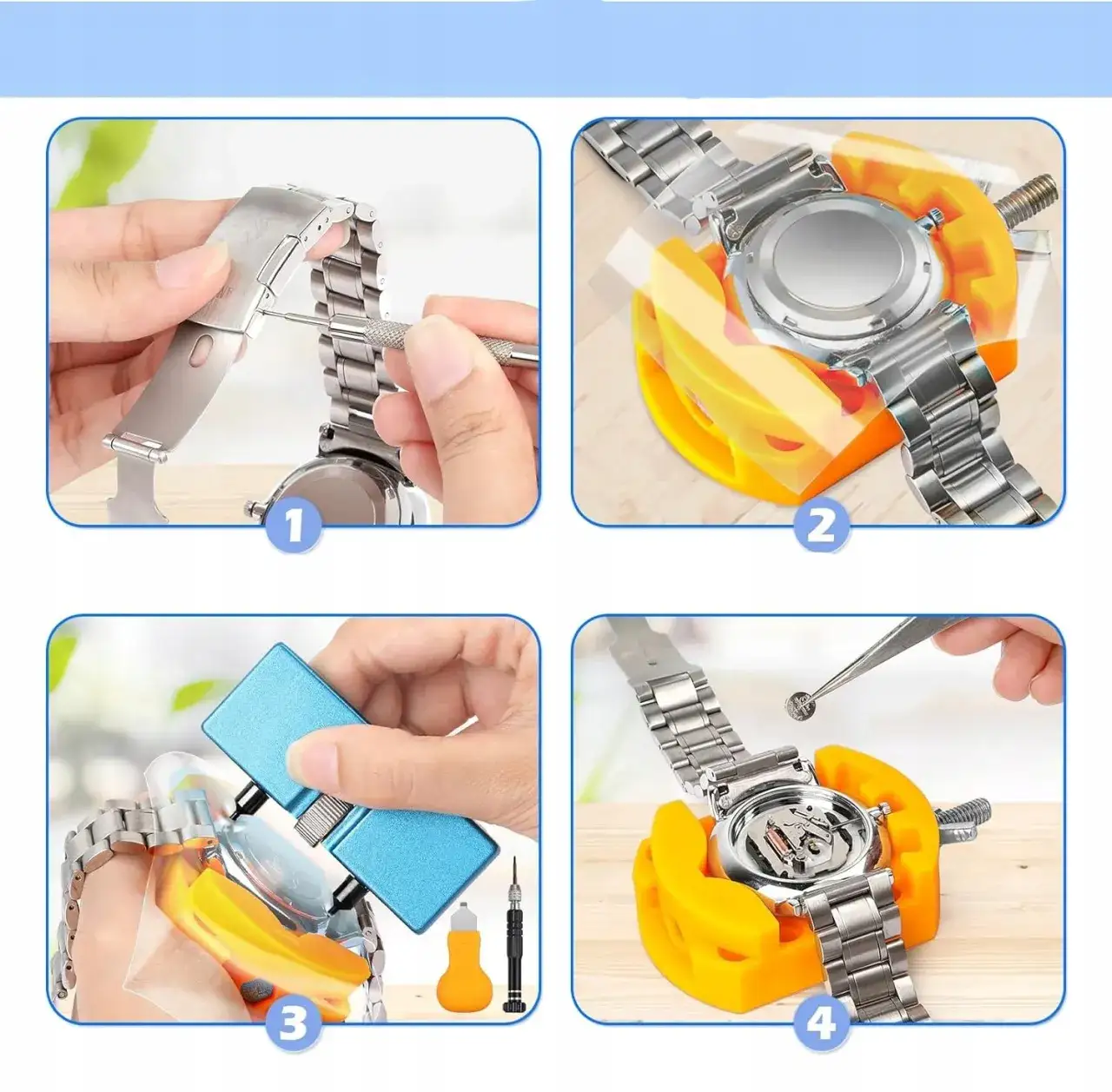 1

2

3

4