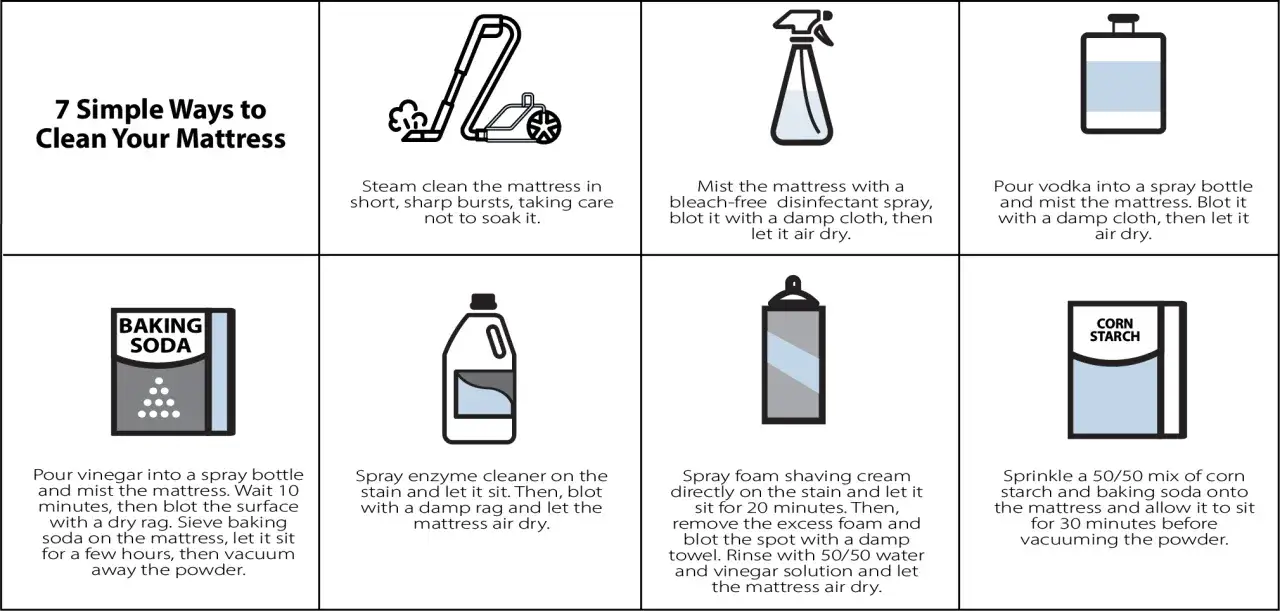 7 Simple Ways to Clean Your Mattress

Steam clean the mattress in short, sharp bursts, taking care not to soak it.

Mist the mattress with a bleach-free disinfectant spray, blot it with a damp cloth, then let it air dry.

Pour vodka into a spray bottle and mist the mattress. Blot it with a damp cloth, then let it air dry.

BAKING SODA

Pour vinegar into a spray bottle and mist the mattress. Wait 10 minutes, then blot the surface with a dry rag. Sieve baking soda on the mattress, let it sit for a few hours, then vacuum away the powder.

Spray enzyme cleaner on the stain and let it sit. Then, blot with a damp rag and let the mattress air dry.

Spray foam shaving cream directly on the stain and let it sit for 20 minutes. Then, remove the excess foam and blot the spot with a damp towel. Rinse with 50/50 water and vinegar solution and let the mattress air dry.

CORN STARCH

Sprinkle a 50/50 mix of corn starch and baking soda onto the mattress and allow it to sit for 30 minutes before vacuuming the powder.