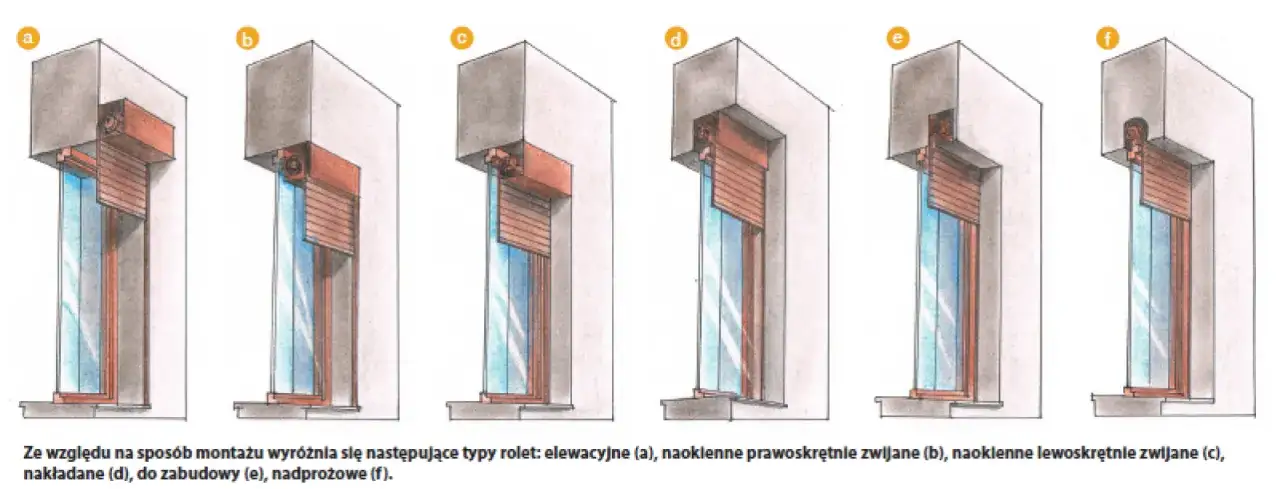 a

b

c

d

e

f

Ze względu na sposób montażu wyróżnia się następujące typy rolet: elewacyjne (a), naokienne prawoskrętnie zwijane (b), naokienne lewoskrętnie zwijane (c), nakładane (d), do zabudowy (e), nadprożowe (f).