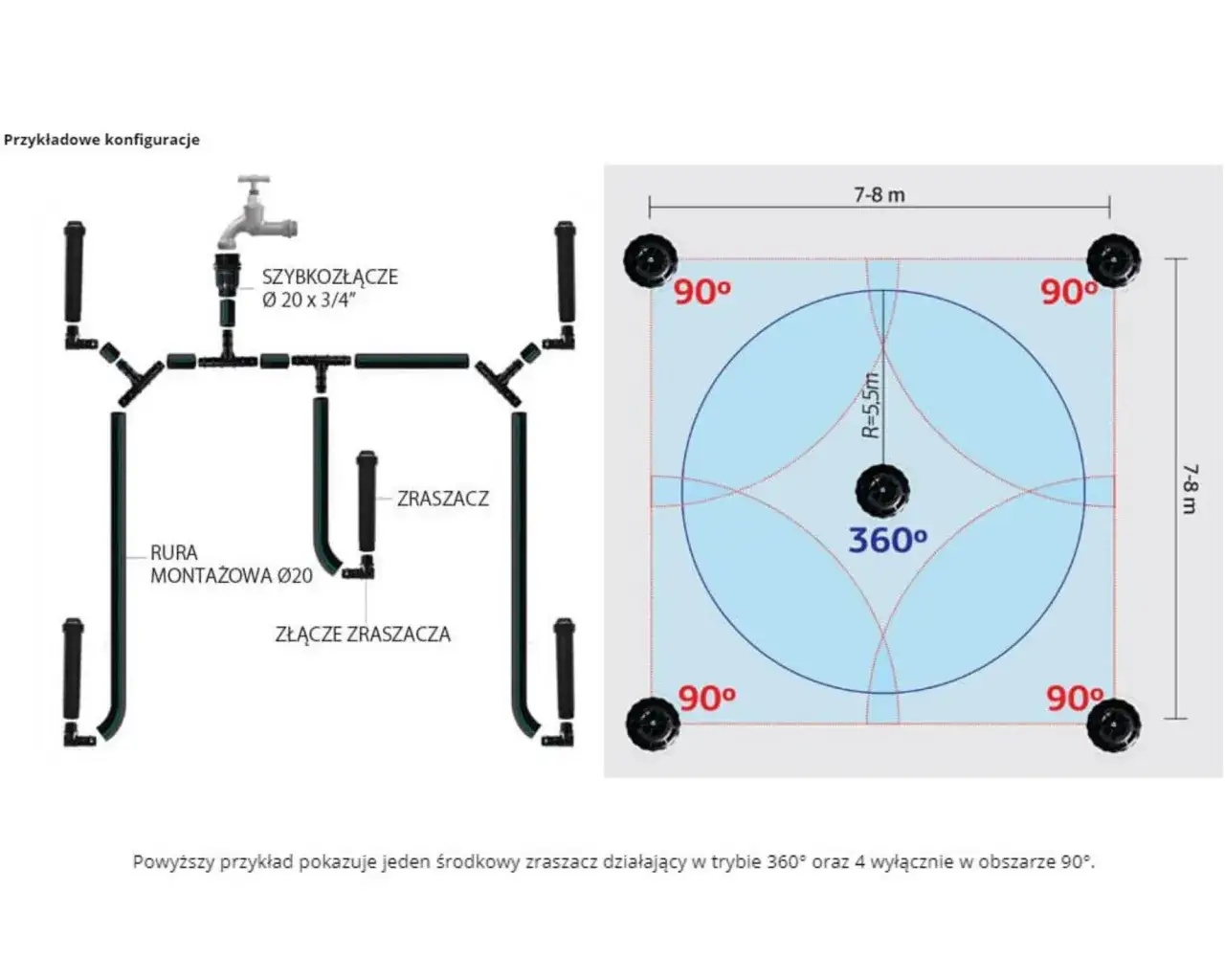 Przykładowe konfiguracje

SZYBKOZŁĄCZE
Ø 20 x 3/4"

ZRASZACZ

RURA
MONTAŻOWA Ø20

ZŁĄCZE ZRASZACZA

7-8 m

90°

90°

R=5,5m

360°

7-8 m

90°

90°

Powyższy przykład pokazuje jeden środkowy zraszacz działający w trybie 360° oraz 4 wyłącznie w obszarze 90°.