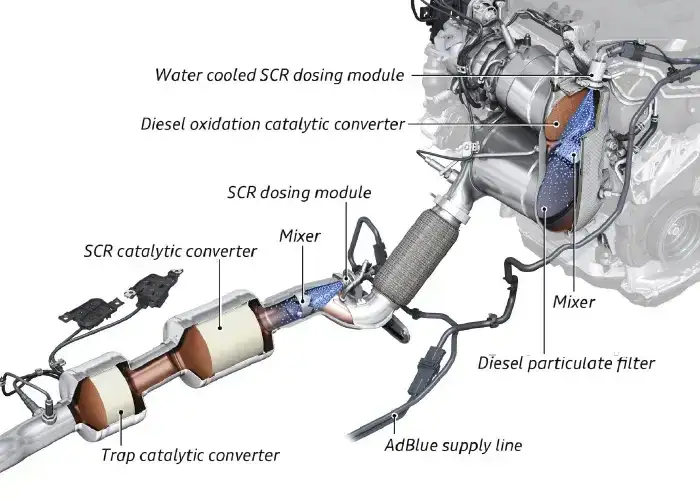 Water cooled SCR dosing module
Diesel oxidation catalytic converter
SCR dosing module
Mixer
SCR catalytic converter
Mixer
Diesel particulate filter
AdBlue supply line
Trap catalytic converter