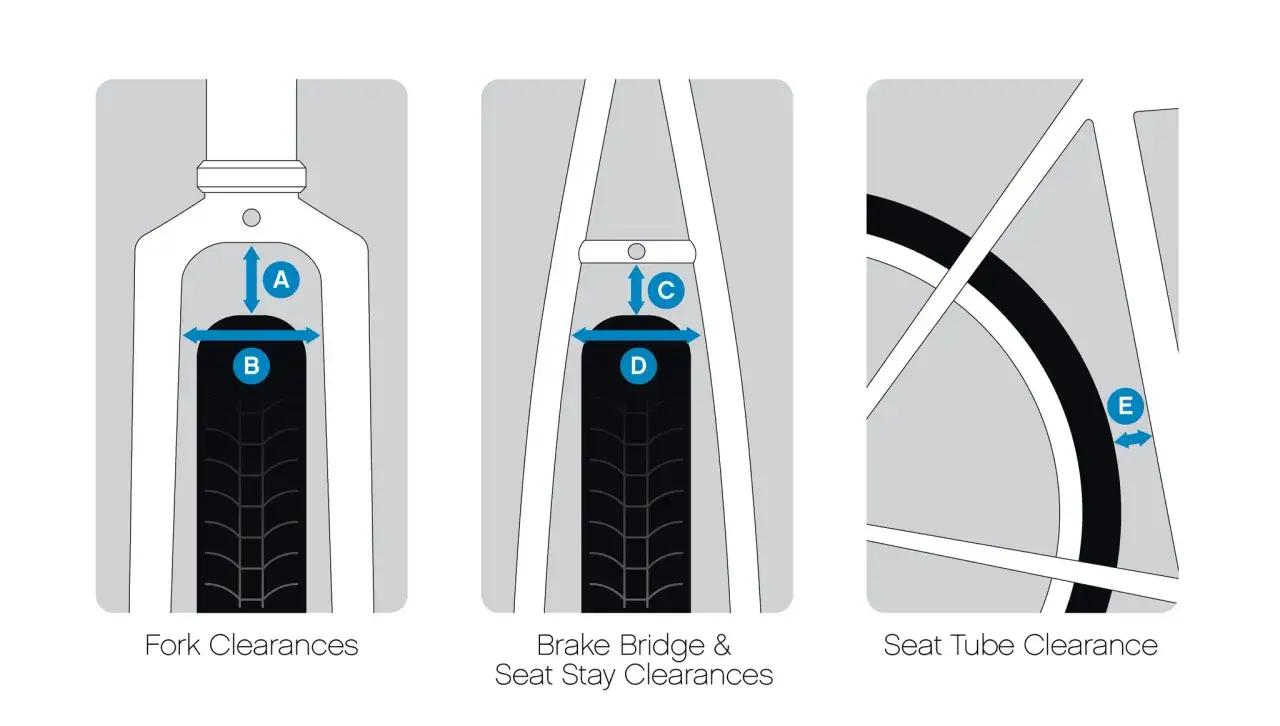 A

B

Fork Clearances

C

D

Brake Bridge & Seat Stay Clearances

E

Seat Tube Clearance