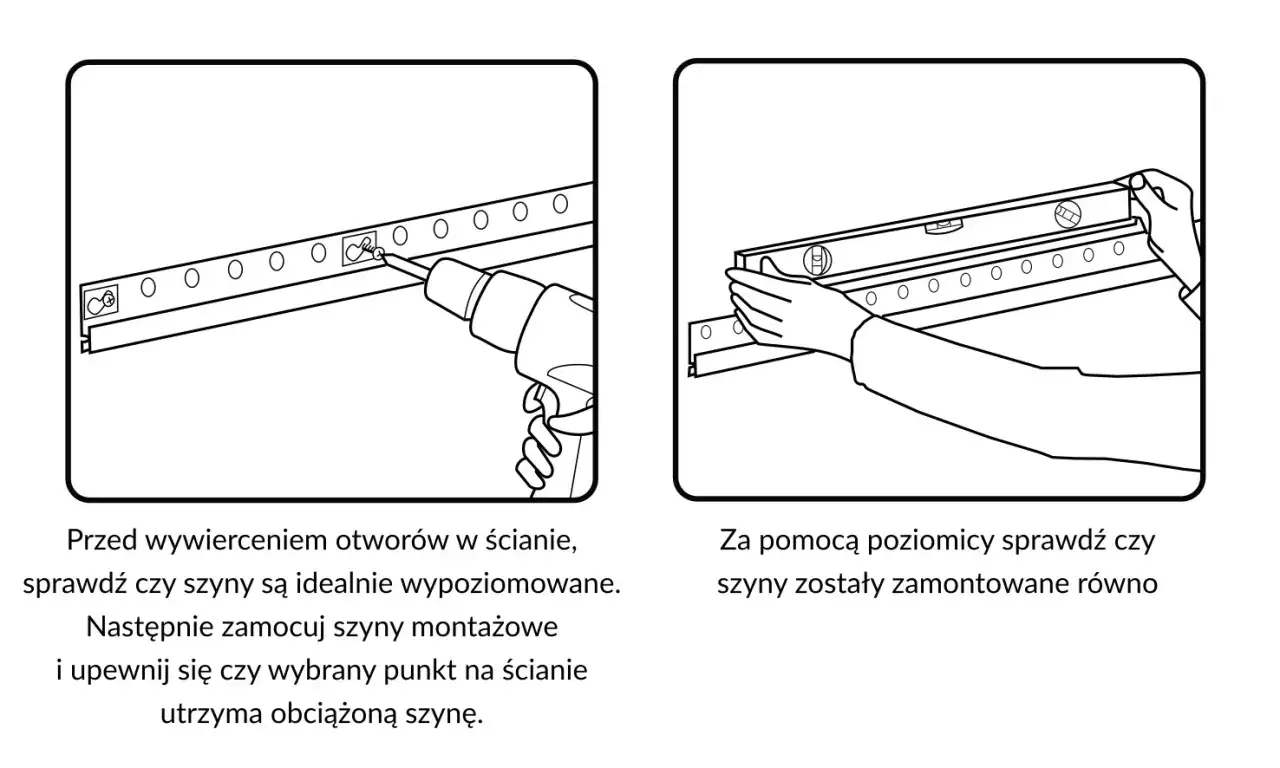 Przed wywierceniem otworów w ścianie, sprawdź czy szyny są idealnie wypoziomowane. Następnie zamocuj szyny montażowe i upewnij się czy wybrany punkt na ścianie utrzyma obciążoną szynę.

Za pomocą poziomicy sprawdź czy szyny zostały zamontowane równo