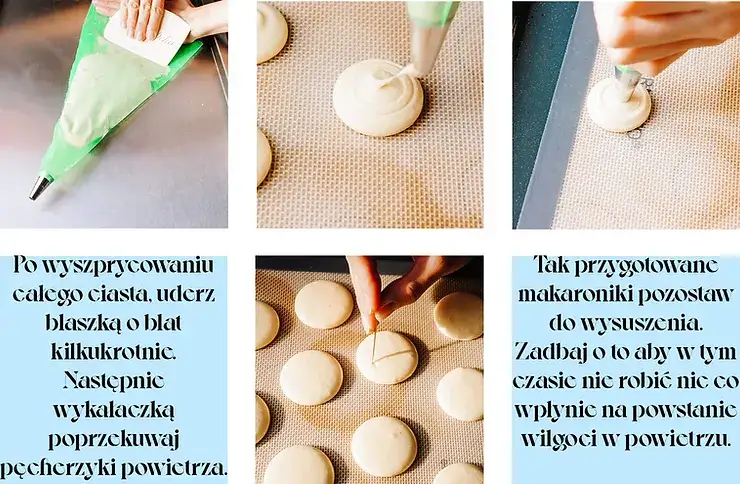 Po wyszprycowaniu całego ciasta, uderz blaszką o blat kilkukrotnie. Następnie wykałaczką poprzekuwaj pęcherzyki powietrza.

Tak przygotowane makaroniki pozostaw do wysuszenia. Zadbaj o to aby w tym czasie nie robić nic co wpłynie na powstanie wilgoci w powietrzu.