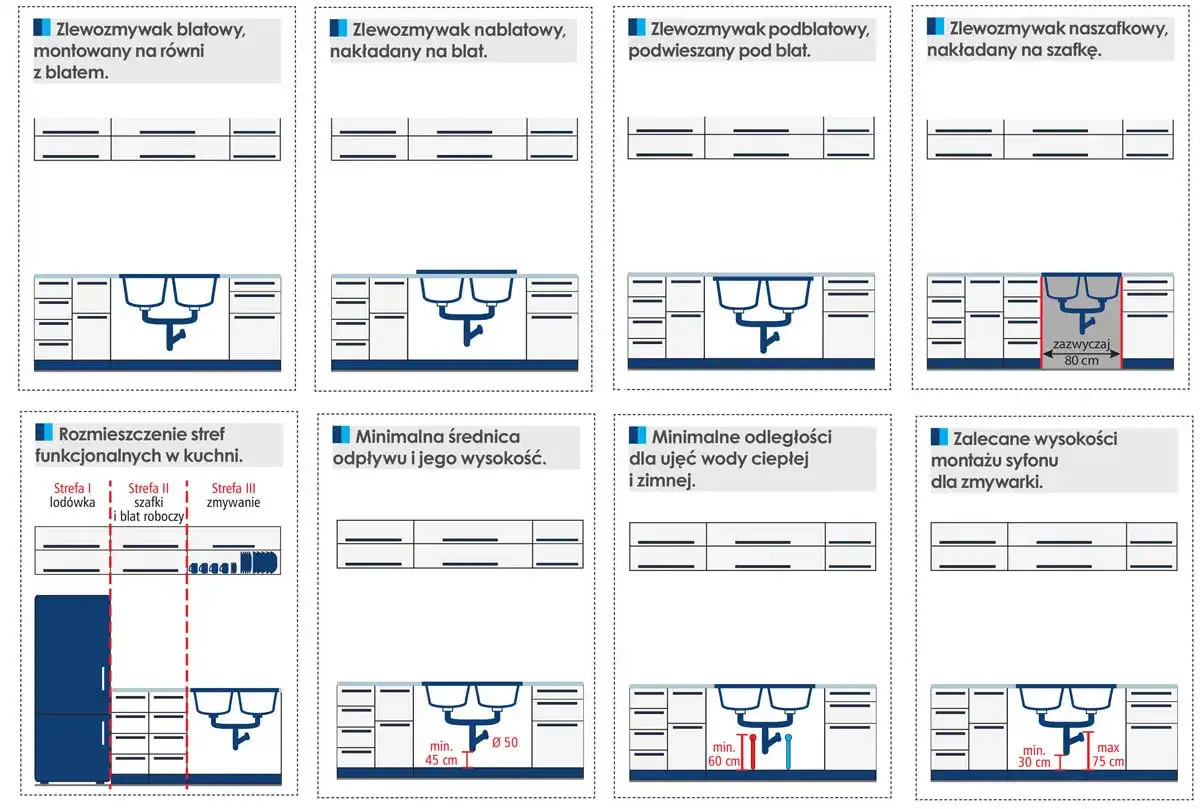 Zlewozmywak blatowy, montowany na równi z blatem.

Zlewozmywak nablatowy, nakładany na blat.

Zlewozmywak podblatowy, podwieszany pod blat.

Zlewozmywak naszafkowy, nakładany na szafkę.

zazwyczaj 80 cm

Rozmieszczenie stref funkcjonalnych w kuchni.

Strefa I lodówka

Strefa II szafki i blat roboczy

Strefa III zmywanie

Minimalna średnica odpływu i jego wysokość.

min. 45 cm

Ø 50

Minimalne odległości dla ujęć wody ciepłej i zimnej.

min. 60 cm

Zalecane wysokości montażu syfonu dla zmywarki.

min. 30 cm

max 75 cm