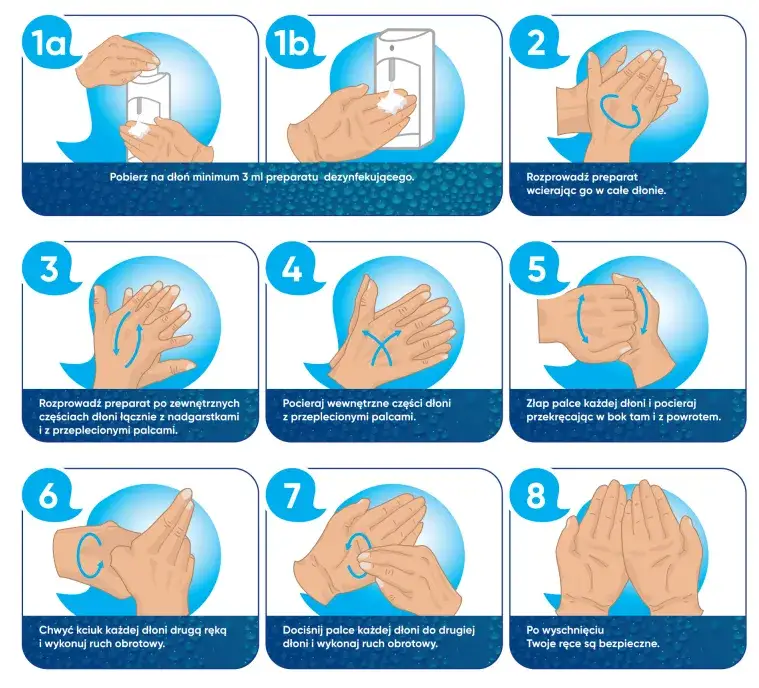 1a

1b

Pobierz na dłoń minimum 3 ml preparatu dezynfekującego.

2

Rozprowadź preparat wcierając go w całe dłonie.

3

Rozprowadź preparat po zewnętrznych częściach dłoni łącznie z nadgarstkami i z przeplecionymi palcami.

4

Pocieraj wewnętrzne części dłoni z przeplecionymi palcami.

5

Złap palce każdej dłoni i pocieraj przekręcając w bok tam i z powrotem.

6

Chwyć kciuk każdej dłoni drugą ręką i wykonuj ruch obrotowy.

7

Dociśnij palce każdej dłoni do drugiej dłoni i wykonaj ruch obrotowy.

8

Po wyschnięciu Twoje ręce są bezpieczne.