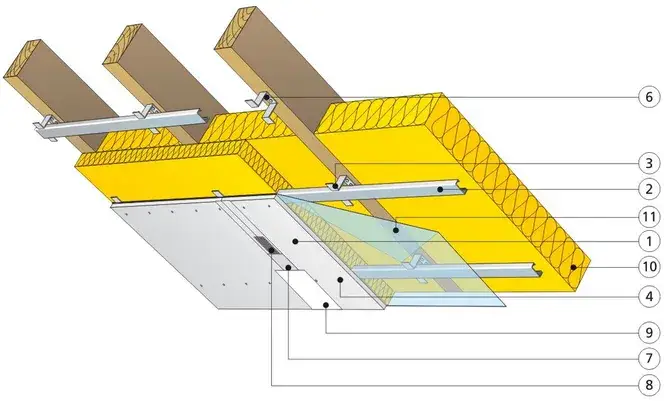 6
3
2
11
1
10
4
9
7
8