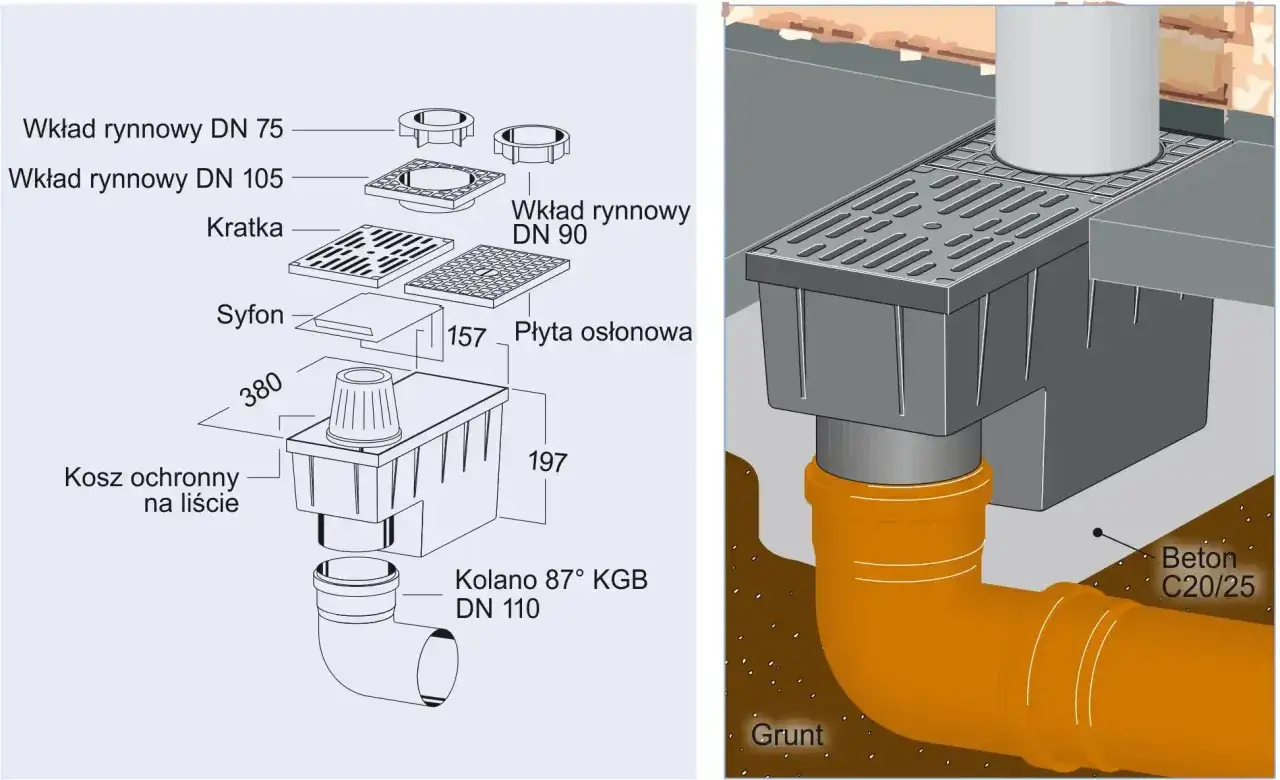 Wkład rynnowy DN 75
Wkład rynnowy DN 105
Wkład rynnowy DN 90
Kratka
Syfon
Płyta osłonowa
157
380
197
Kosz ochronny na liście
Kolano 87° KGB DN 110

Beton C20/25
Grunt