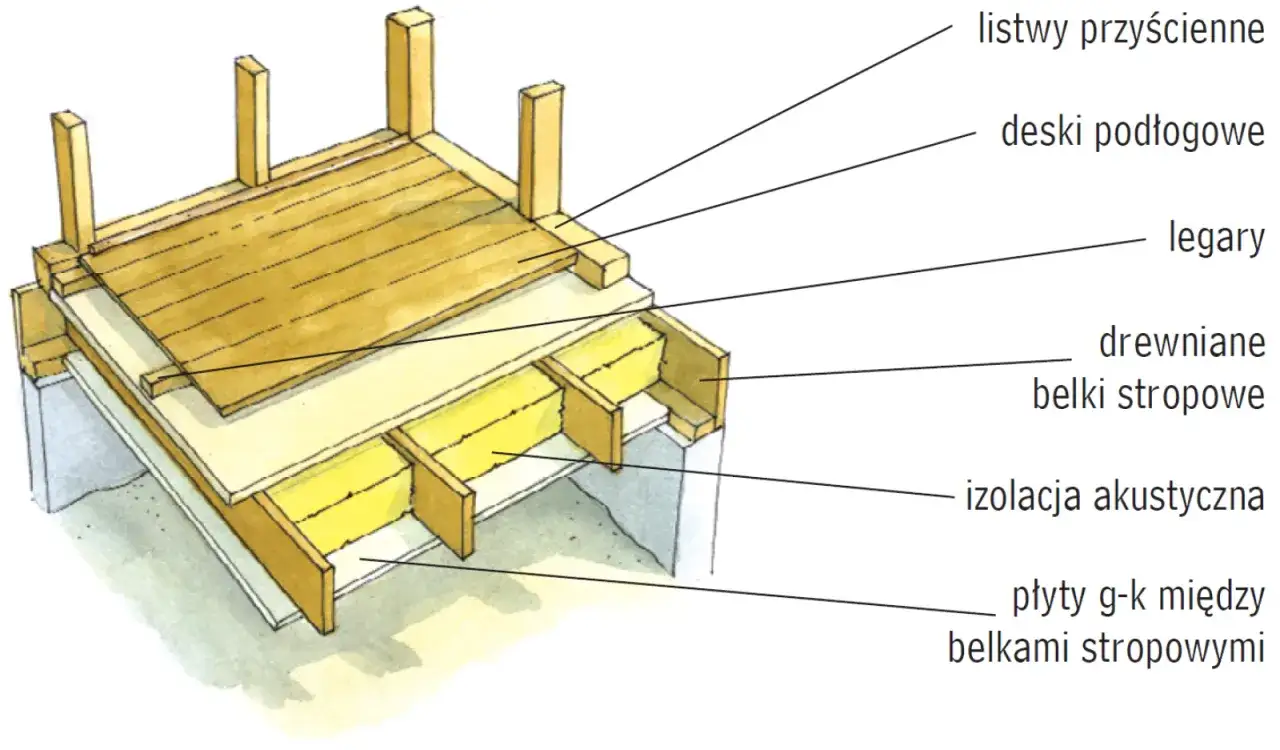 listwy przyścienne

deski podłogowe

legary

drewniane
belki stropowe

izolacja akustyczna

płyty g-k między
belkami stropowymi