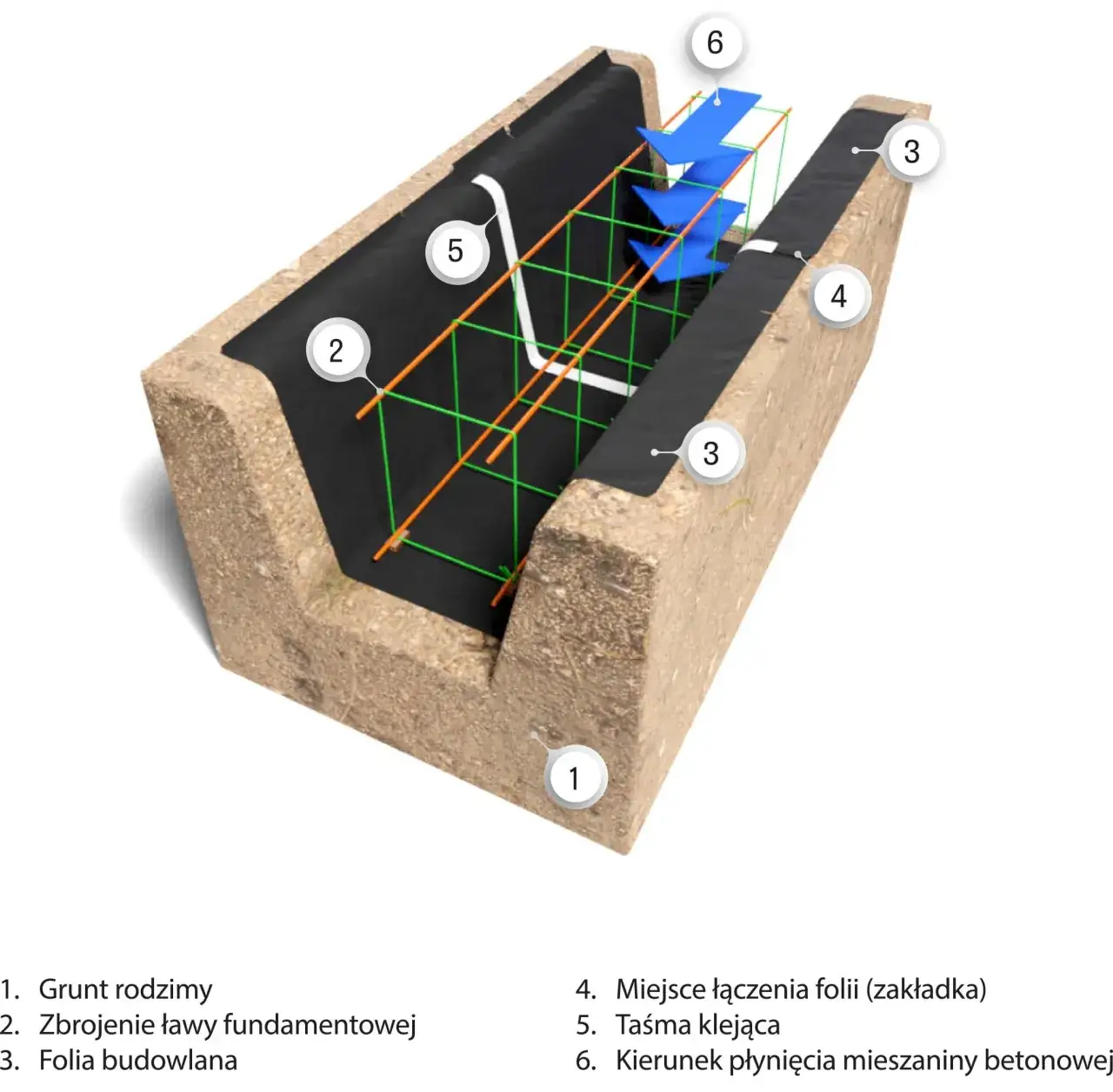 6
3
5
4
2
3
1

1. Grunt rodzimy
2. Zbrojenie ławy fundamentowej
3. Folia budowlana

4. Miejsce łączenia folii (zakładka)
5. Taśma klejąca
6. Kierunek płynięcia mieszaniny betonowej