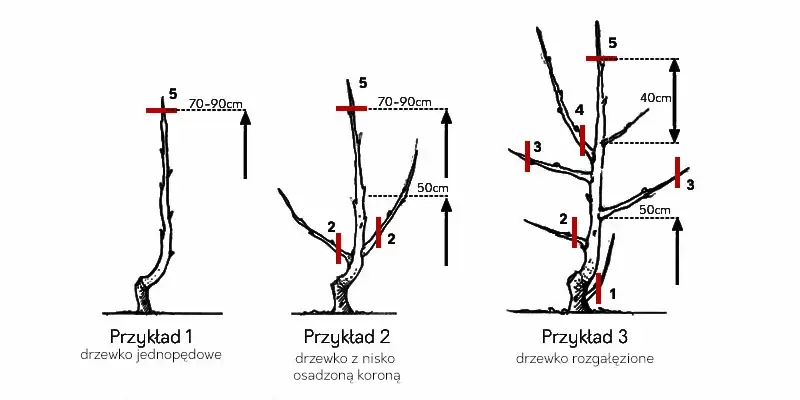 5
70-90cm

Przykład 1
drzewko jednopędowe

5
70-90cm
50cm
2
2

Przykład 2
drzewko z nisko osadzoną koroną

5
40cm
4
3
3
50cm
2
1

Przykład 3
drzewko rozgałęzione