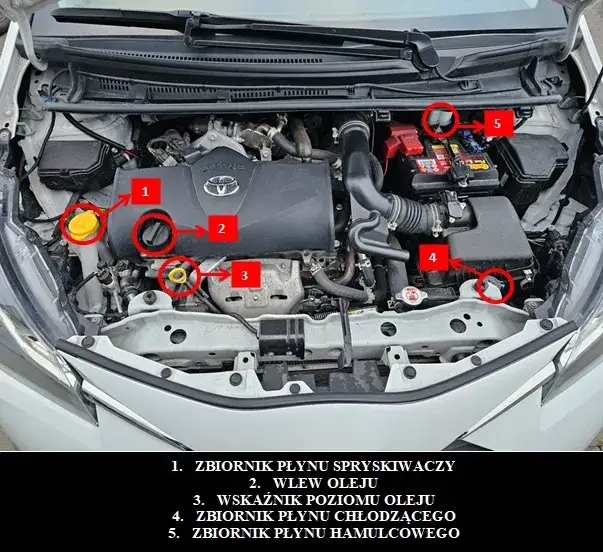 5

1

2

3

4

1. ZBIORNIK PŁYNU SPRYSKIWACZY
2. WLEW OLEJU
3. WSKAŹNIK POZIOMU OLEJU
4. ZBIORNIK PŁYNU CHŁODZĄCEGO
5. ZBIORNIK PŁYNU HAMULCOWEGO