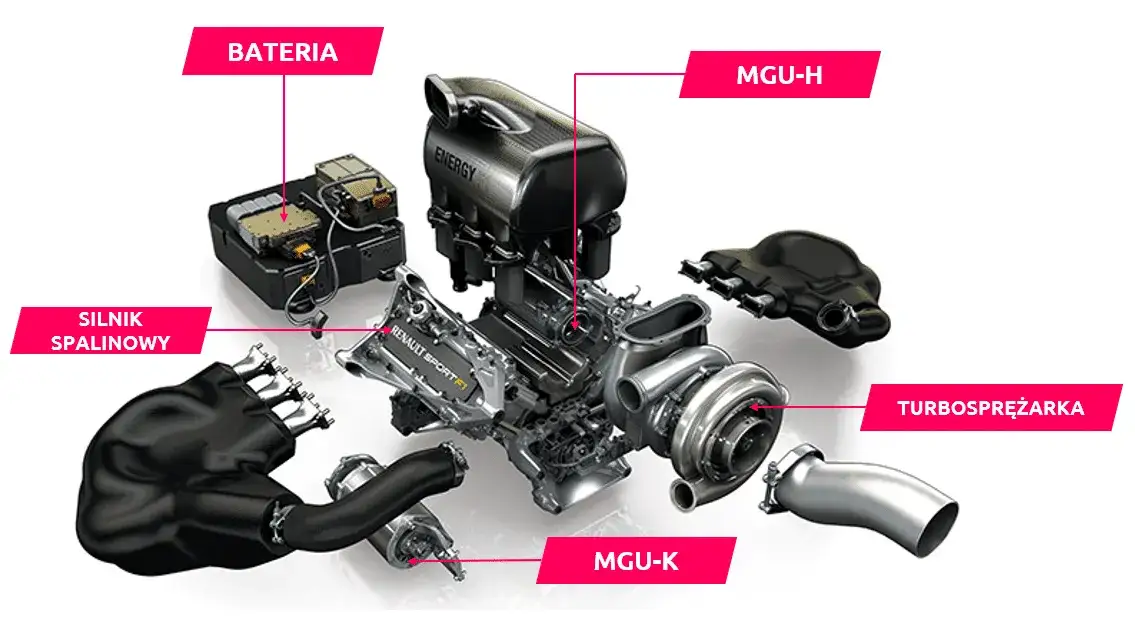 BATERIA

MGU-H

ENERGY

SILNIK SPALINOWY

RENAULT SPORT F1

TURBOSPRĘŻARKA

MGU-K