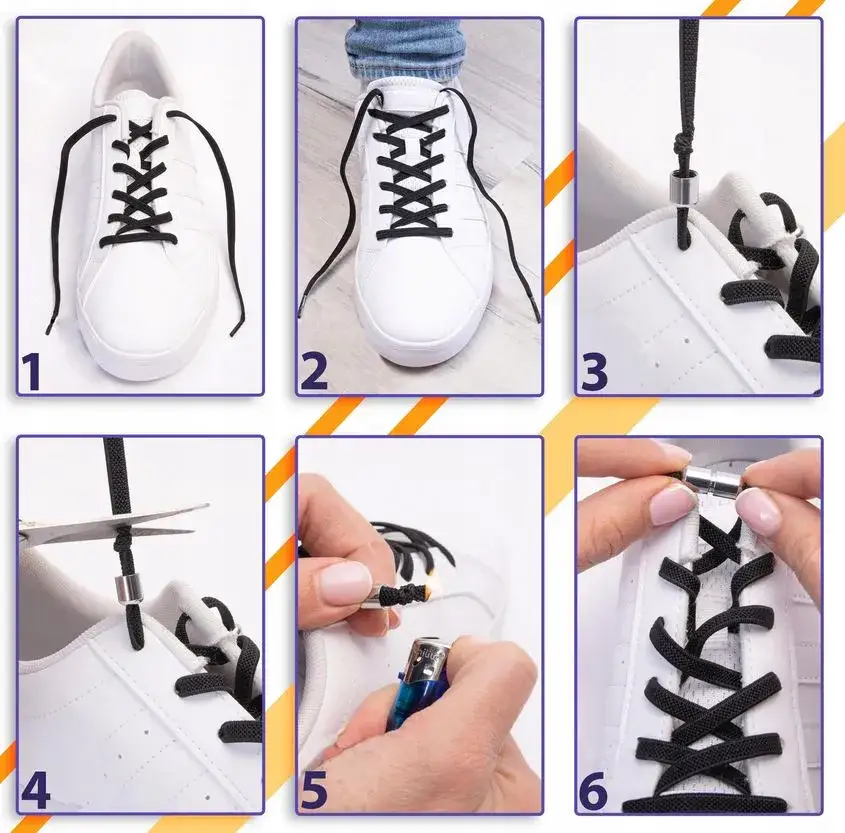 1

2

3

4

5

6