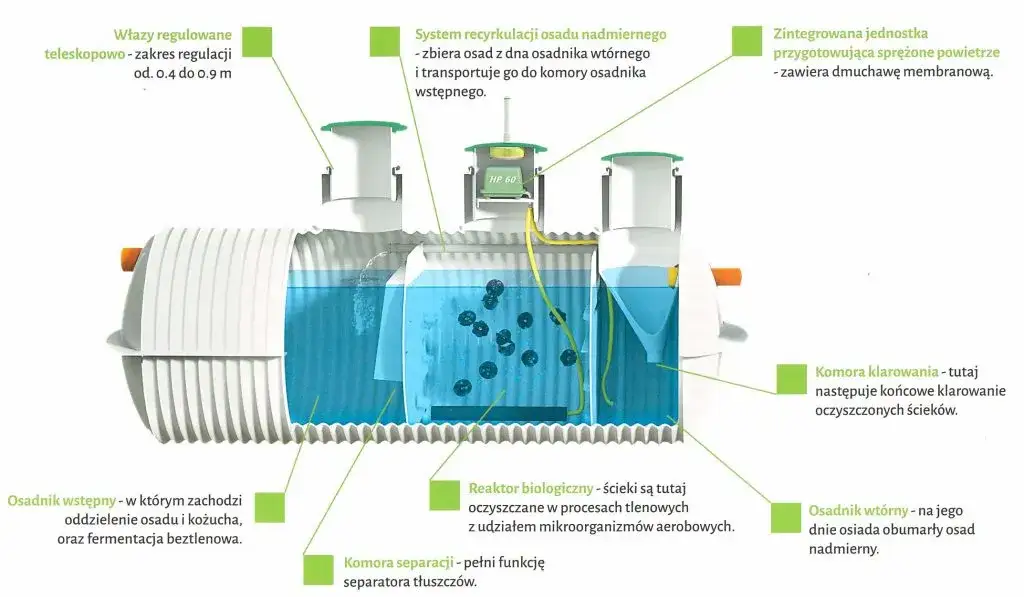 Włazy regulowane teleskopowo - zakres regulacji od. 0.4 do 0.9 m

System recyrkulacji osadu nadmiernego - zbiera osad z dna osadnika wtórnego i transportuje go do komory osadnika wstępnego.

Zintegrowana jednostka przygotowująca sprężone powietrze - zawiera dmuchawę membranową.

HP 60

Komora klarowania - tutaj następuje końcowe klarowanie oczyszczonych ścieków.

Osadnik wstępny - w którym zachodzi oddzielenie osadu i kożucha, oraz fermentacja beztlenowa.

Reaktor biologiczny - ścieki są tutaj oczyszczane w procesach tlenowych z udziałem mikroorganizmów aerobowych.

Osadnik wtórny - na jego dnie osiada obumarły osad nadmierny.

Komora separacji - pełni funkcję separatora tłuszczów.