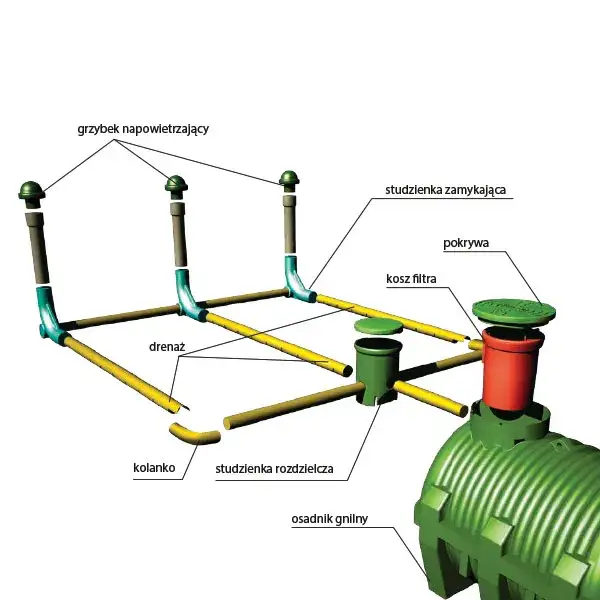 grzybek napowietrzający

studzienka zamykająca

pokrywa

kosz filtra

drenaż

kolanko

studzienka rozdzielcza

osadnik gnilny