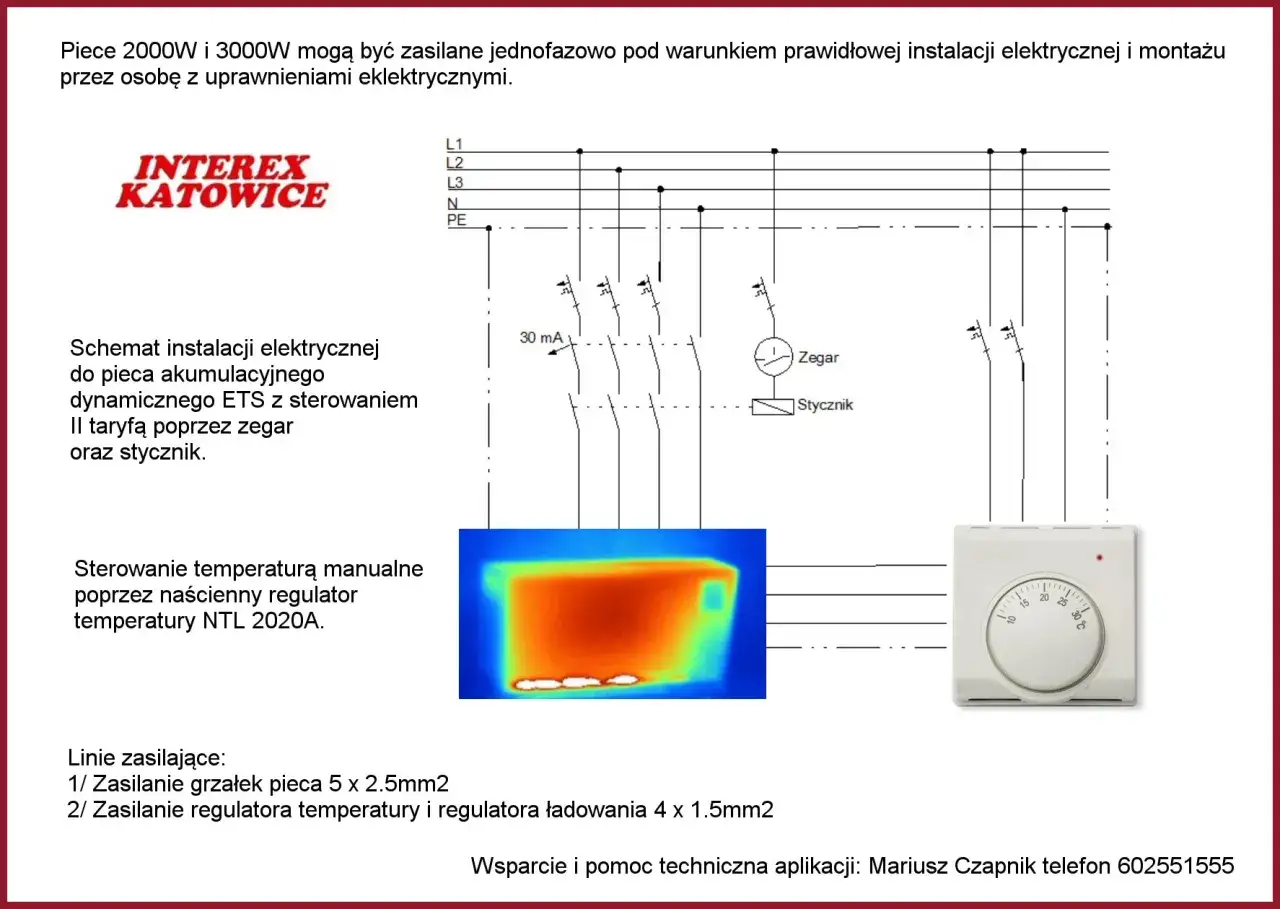 Piece 2000W i 3000W mogą być zasilane jednofazowo pod warunkiem prawidłowej instalacji elektrycznej i montażu przez osobę z uprawnieniami eklektrycznymi.

INTEREX KATOWICE

L1
L2
L3
N
PE

30 mA

Zegar

Stycznik

Schemat instalacji elektrycznej do pieca akumulacyjnego dynamicznego ETS z sterowaniem II taryfą poprzez zegar oraz stycznik.

Sterowanie temperaturą manualne poprzez naścienny regulator temperatury NTL 2020A.

10 15 20 25 30 °C

Linie zasilające:
1/ Zasilanie grzałek pieca 5 x 2.5mm2
2/ Zasilanie regulatora temperatury i regulatora ładowania 4 x 1.5mm2

Wsparcie i pomoc techniczna aplikacji: Mariusz Czapnik telefon 602551555