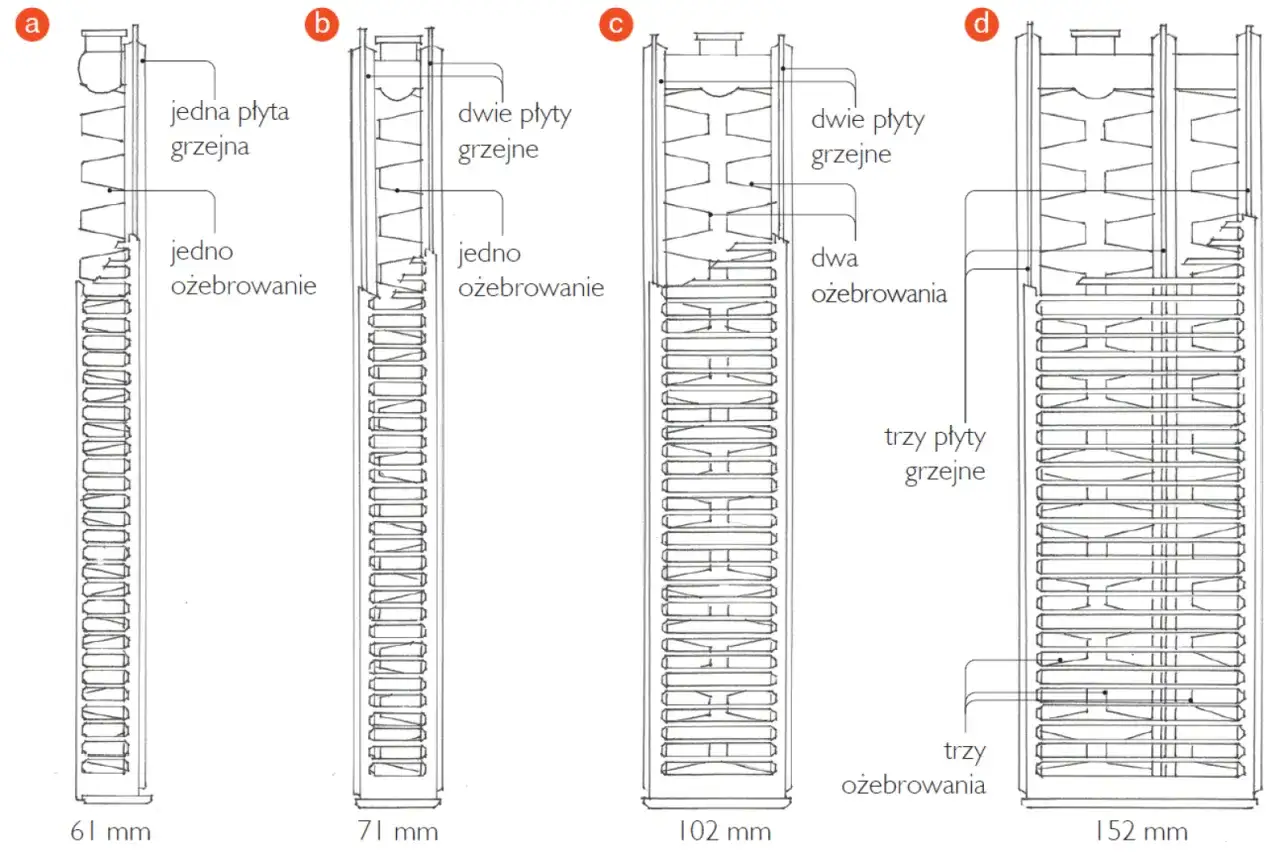 a

jedna płyta grzejna

jedno ożebrowanie

61 mm

b

dwie płyty grzejne

jedno ożebrowanie

71 mm

c

dwie płyty grzejne

dwa ożebrowania

102 mm

d

trzy płyty grzejne

trzy ożebrowania

152 mm