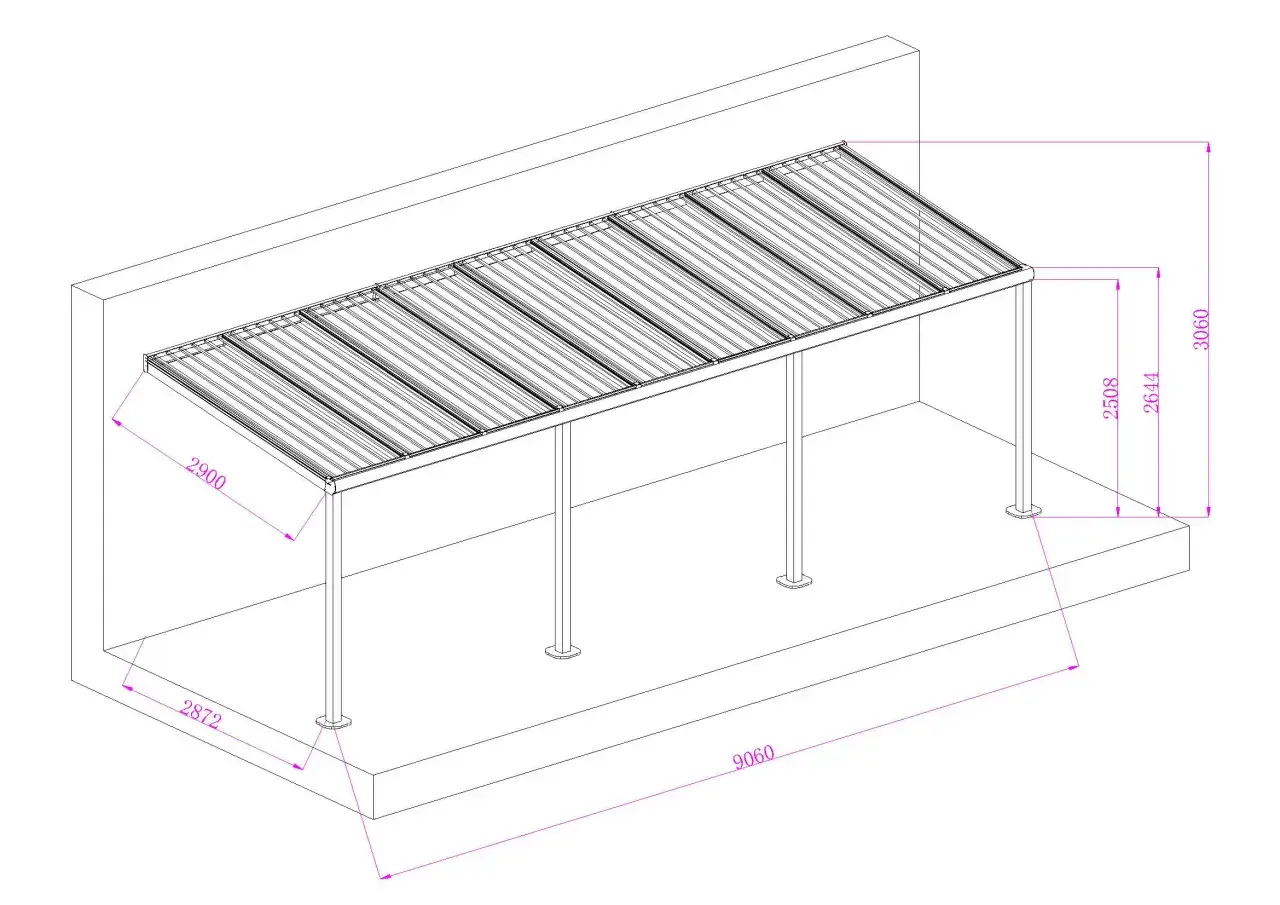 2900

2508

2644

3060

2872

9060