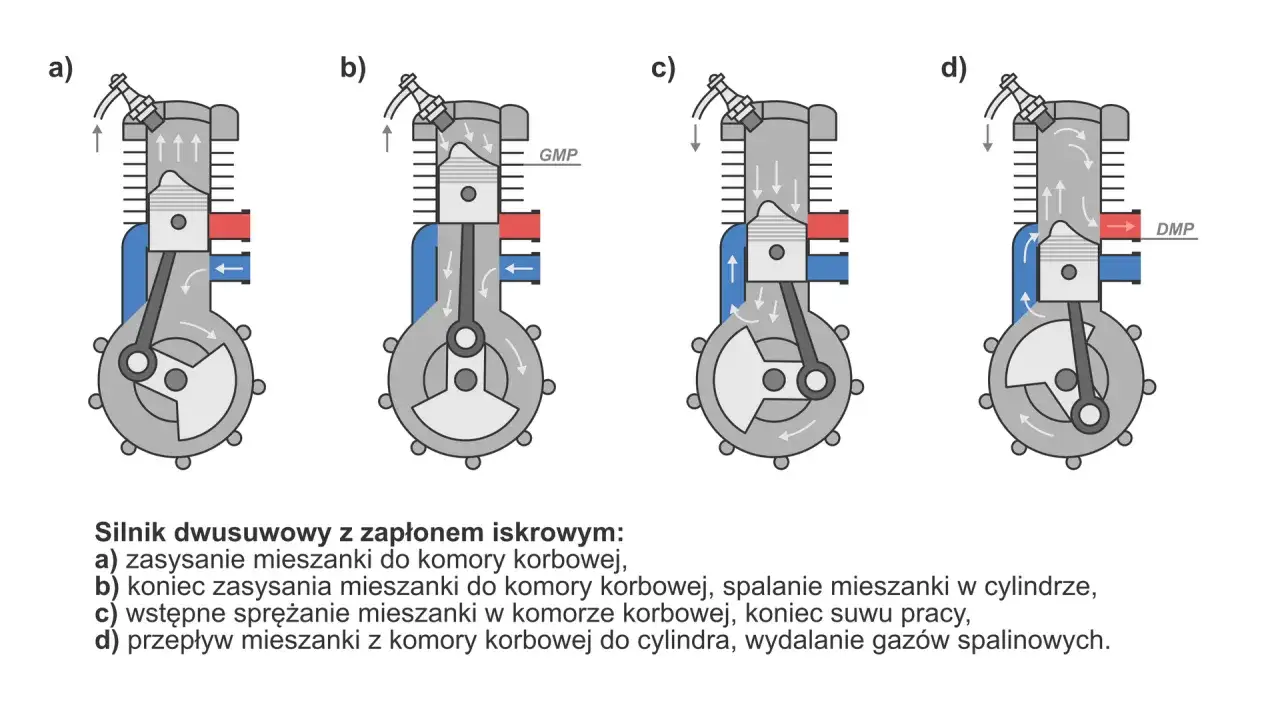 a)

b)

GMP

c)

d)

DMP

Silnik dwusuwowy z zapłonem iskrowym:
a) zasysanie mieszanki do komory korbowej,
b) koniec zasysania mieszanki do komory korbowej, spalanie mieszanki w cylindrze,
c) wstępne sprężanie mieszanki w komorze korbowej, koniec suwu pracy,
d) przepływ mieszanki z komory korbowej do cylindra, wydalanie gazów spalinowych.