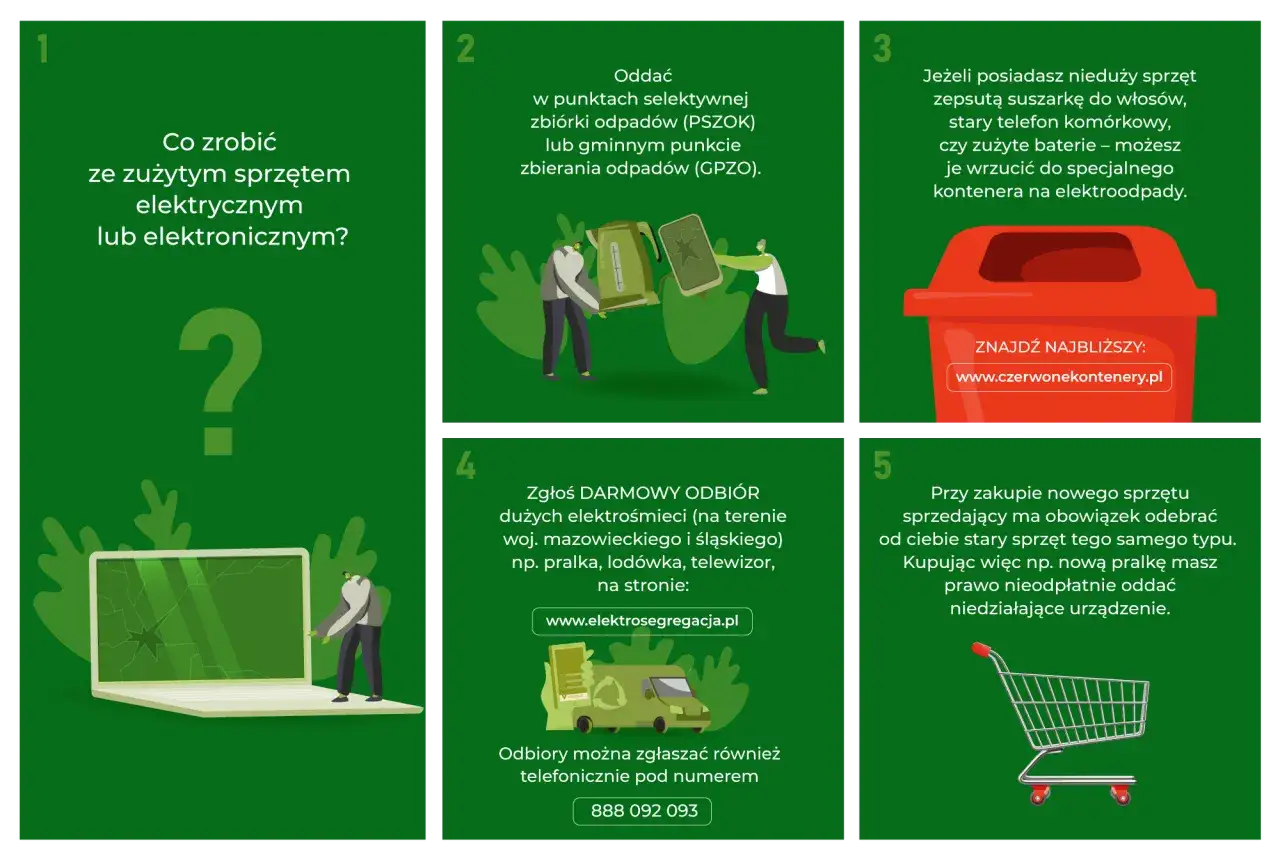 1

Co zrobić ze zużytym sprzętem elektrycznym lub elektronicznym?

?

2

Oddać w punktach selektywnej zbiórki odpadów (PSZOK) lub gminnym punkcie zbierania odpadów (GPZO).

3

Jeżeli posiadasz nieduży sprzęt zepsutą suszarkę do włosów, stary telefon komórkowy, czy zużyte baterie – możesz je wrzucić do specjalnego kontenera na elektroodpady.

ZNAJDŹ NAJBLIŻSZY:

www.czerwonekontenery.pl

4

Zgłoś DARMOWY ODBIÓR dużych elektrośmieci (na terenie woj. mazowieckiego i śląskiego) np. pralka, lodówka, telewizor, na stronie:

www.elektrosegregacja.pl

Odbiory można zgłaszać również telefonicznie pod numerem

888 092 093

5

Przy zakupie nowego sprzętu sprzedający ma obowiązek odebrać od ciebie stary sprzęt tego samego typu. Kupując więc np. nową pralkę masz prawo nieodpłatnie oddać niedziałające urządzenie.