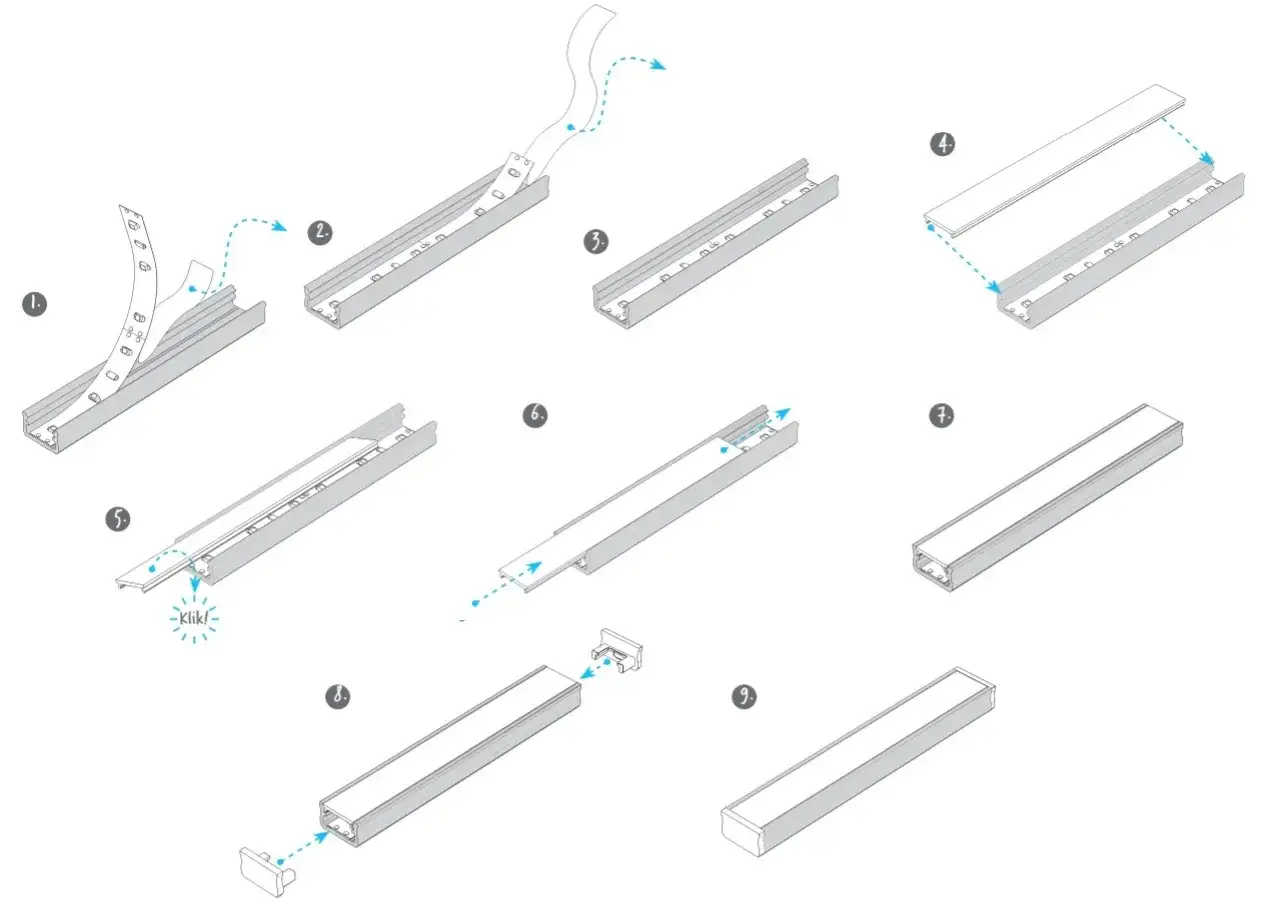 1.

2.

3.

4.

5.

Klik!

6.

7.

8.

9.