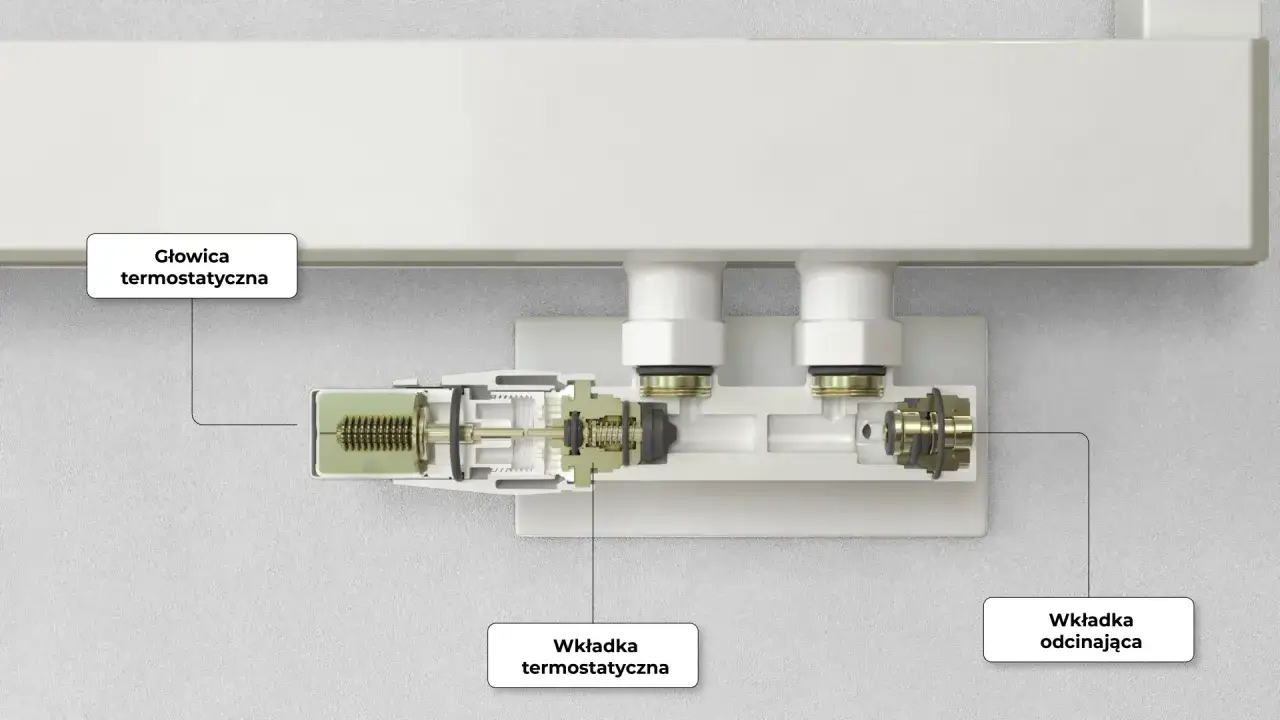 Głowica termostatyczna

Wkładka termostatyczna

Wkładka odcinająca