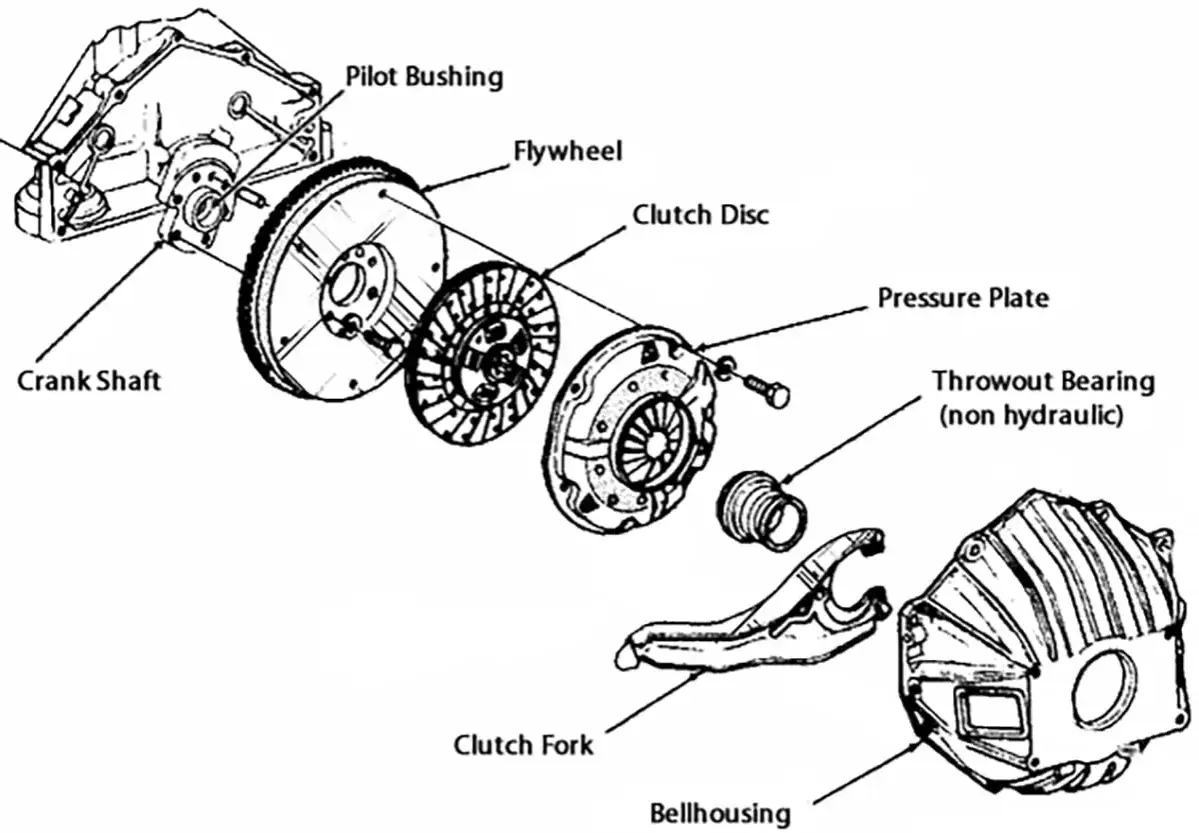 Pilot Bushing
Flywheel
Clutch Disc
Pressure Plate
Crank Shaft
Throwout Bearing (non hydraulic)
Clutch Fork
Bellhousing