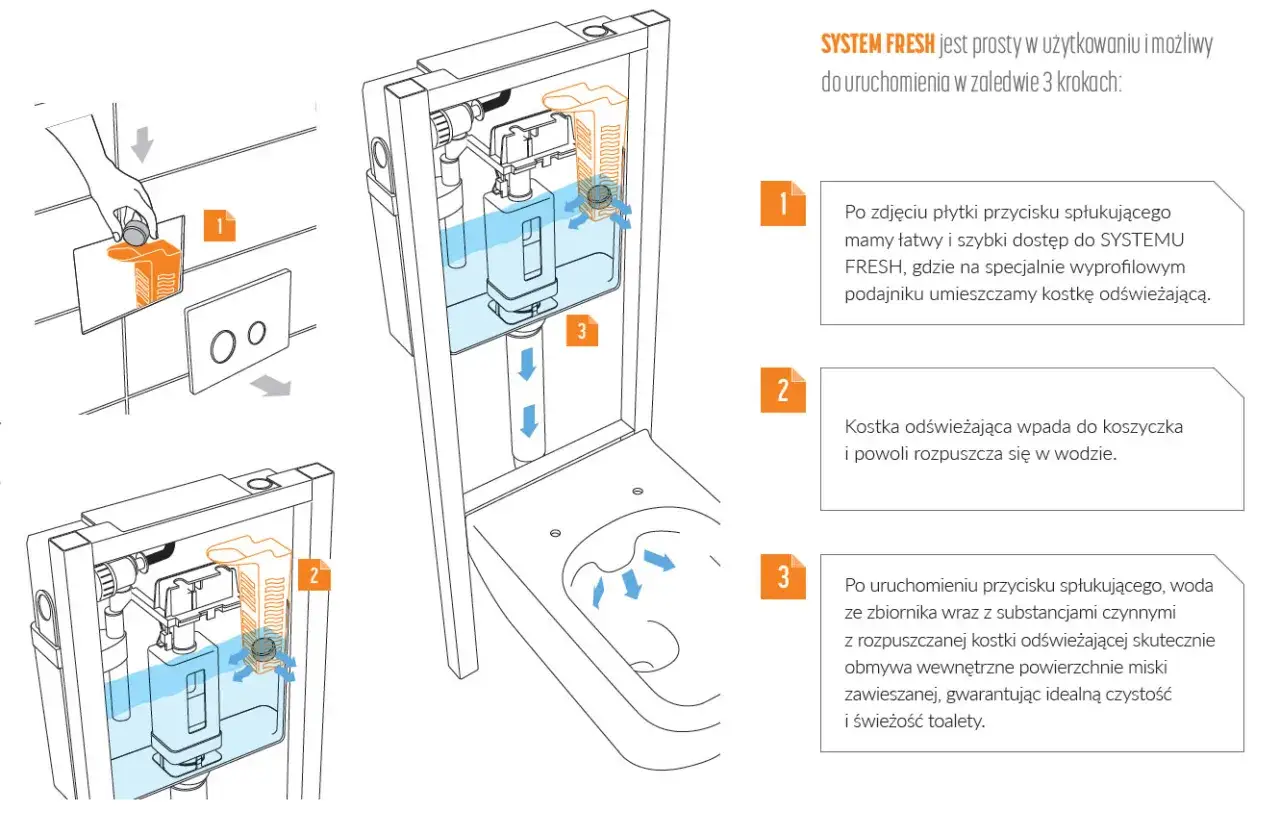 1

3

2

SYSTEM FRESH jest prosty w użytkowaniu i możliwy do uruchomienia w zaledwie 3 krokach:

1

Po zdjęciu płytki przycisku spłukującego mamy łatwy i szybki dostęp do SYSTEMU FRESH, gdzie na specjalnie wyprofilowym podajniku umieszczamy kostkę odświeżającą.

2

Kostka odświeżająca wpada do koszyczka i powoli rozpuszcza się w wodzie.

3

Po uruchomieniu przycisku spłukującego, woda ze zbiornika wraz z substancjami czynnymi z rozpuszczanej kostki odświeżającej skutecznie obmywa wewnętrzne powierzchnie miski zawieszanej, gwarantując idealną czystość i świeżość toalety.