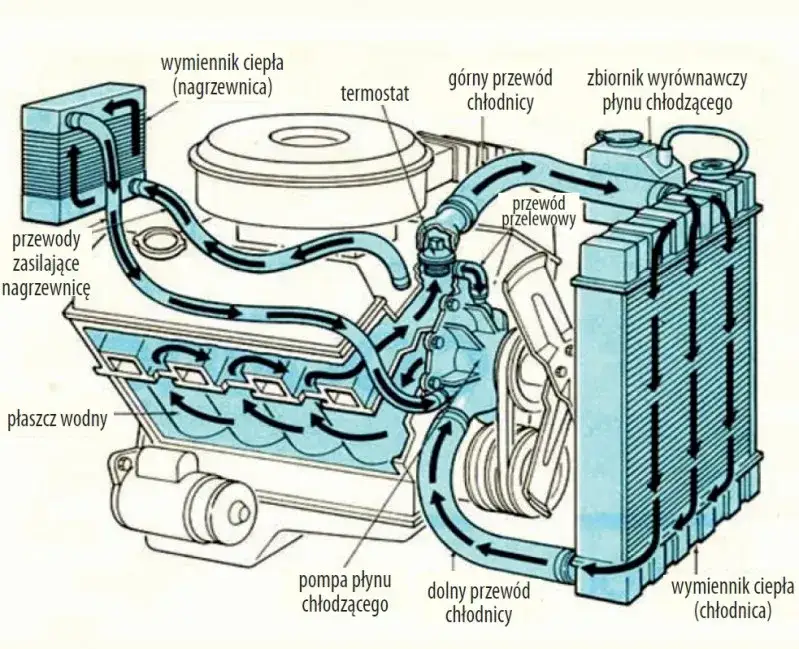 wymiennik ciepła (nagrzewnica)

termostat

górny przewód chłodnicy

zbiornik wyrównawczy płynu chłodzącego

przewód przelewowy

przewody zasilające nagrzewnicę

płaszcz wodny

pompa płynu chłodzącego

dolny przewód chłodnicy

wymiennik ciepła (chłodnica)