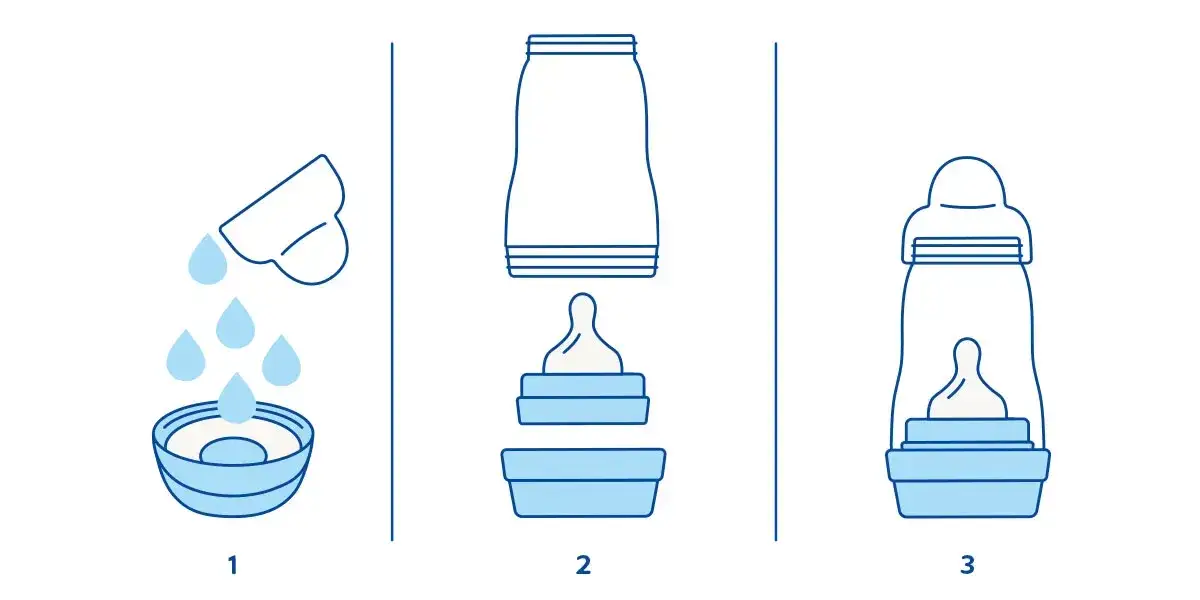 1

2

3